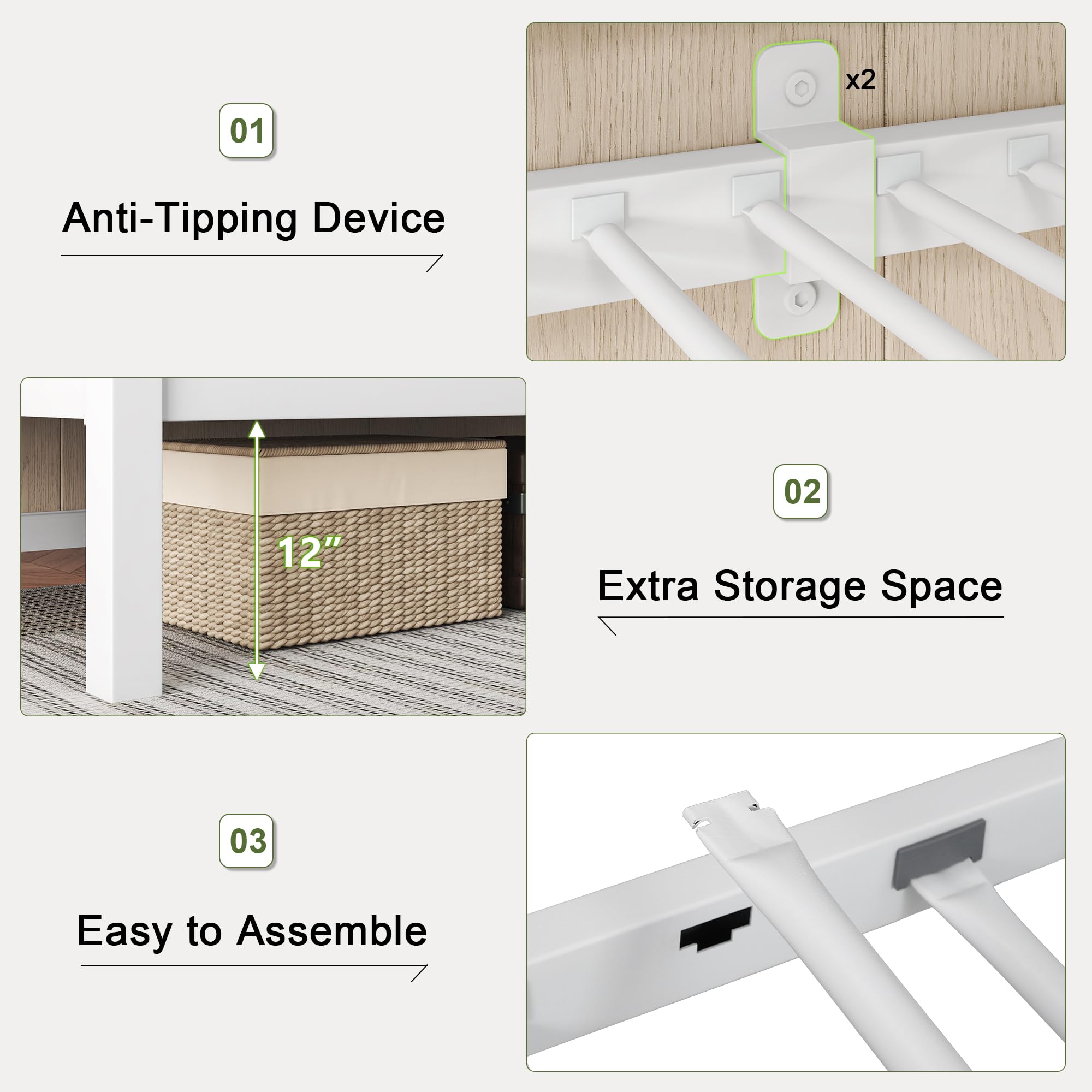 01

Anti-Tipping Device

x2

12"

02

Extra Storage Space

03

Easy to Assemble