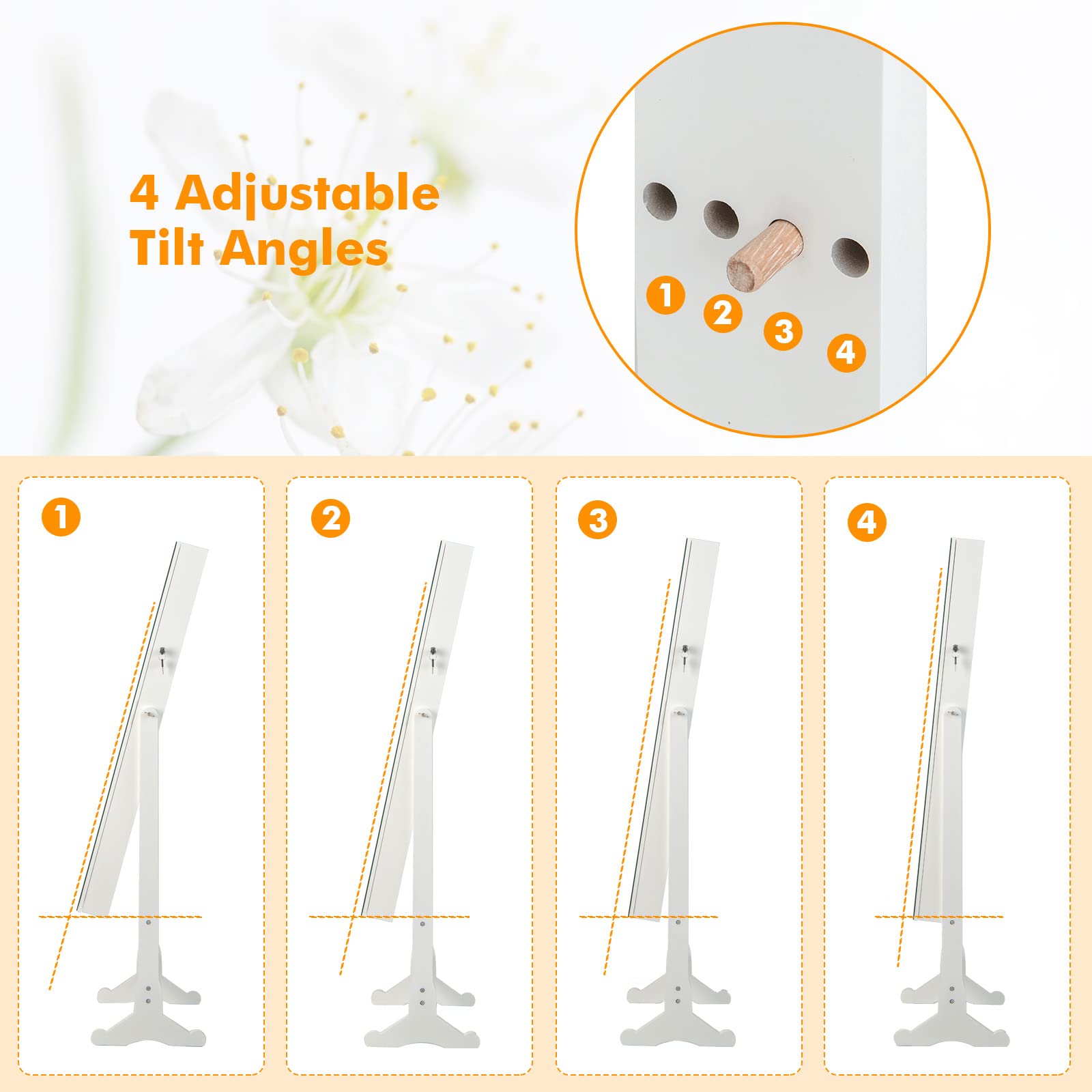 4 Adjustable Tilt Angles

1
2
3
4

1

2

3

4