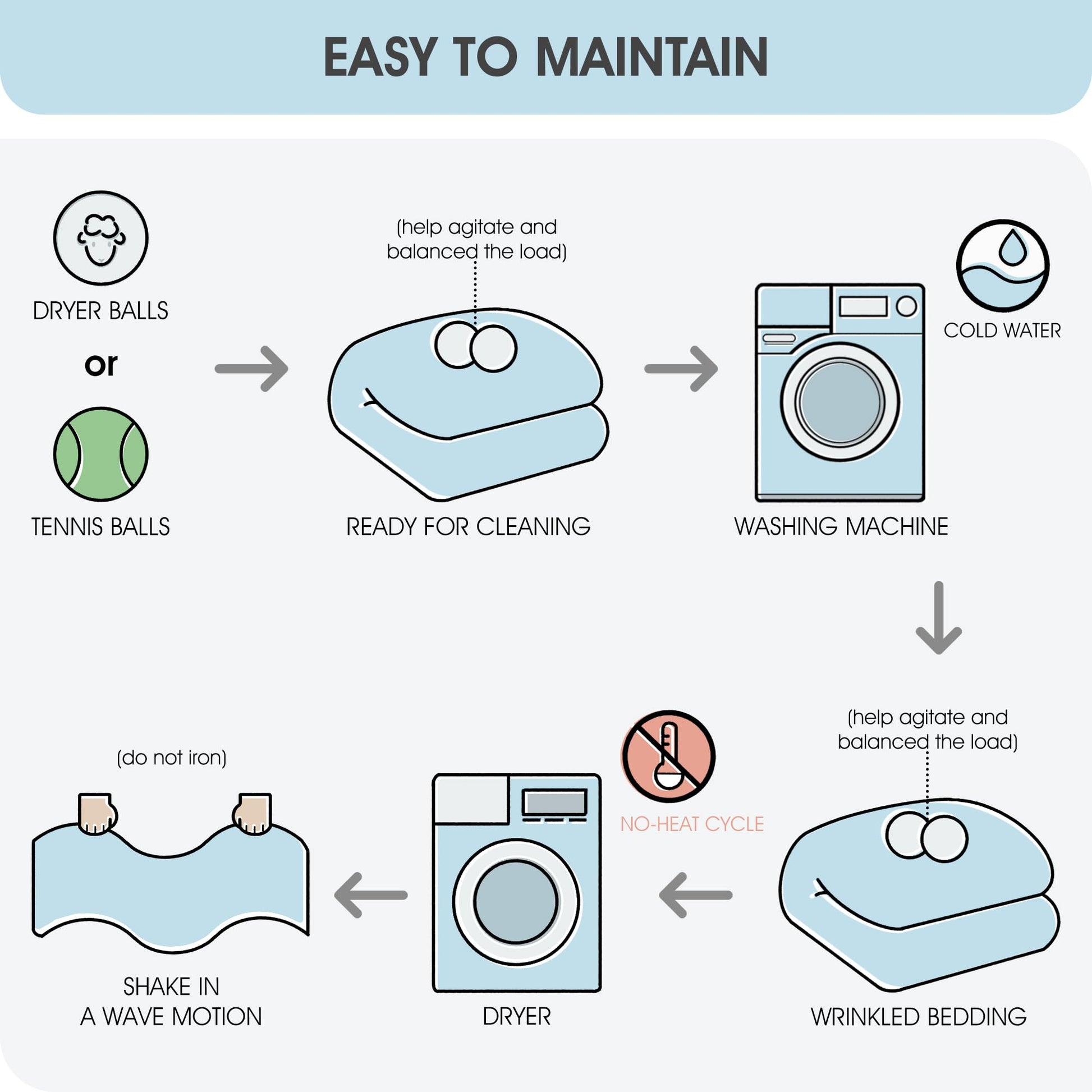 EASY TO MAINTAIN

DRYER BALLS

or

TENNIS BALLS

(help agitate and balanced the load)

READY FOR CLEANING

COLD WATER

WASHING MACHINE

(help agitate and balanced the load)

WRINKLED BEDDING

NO-HEAT CYCLE

DRYER

(do not iron)

SHAKE IN A WAVE MOTION