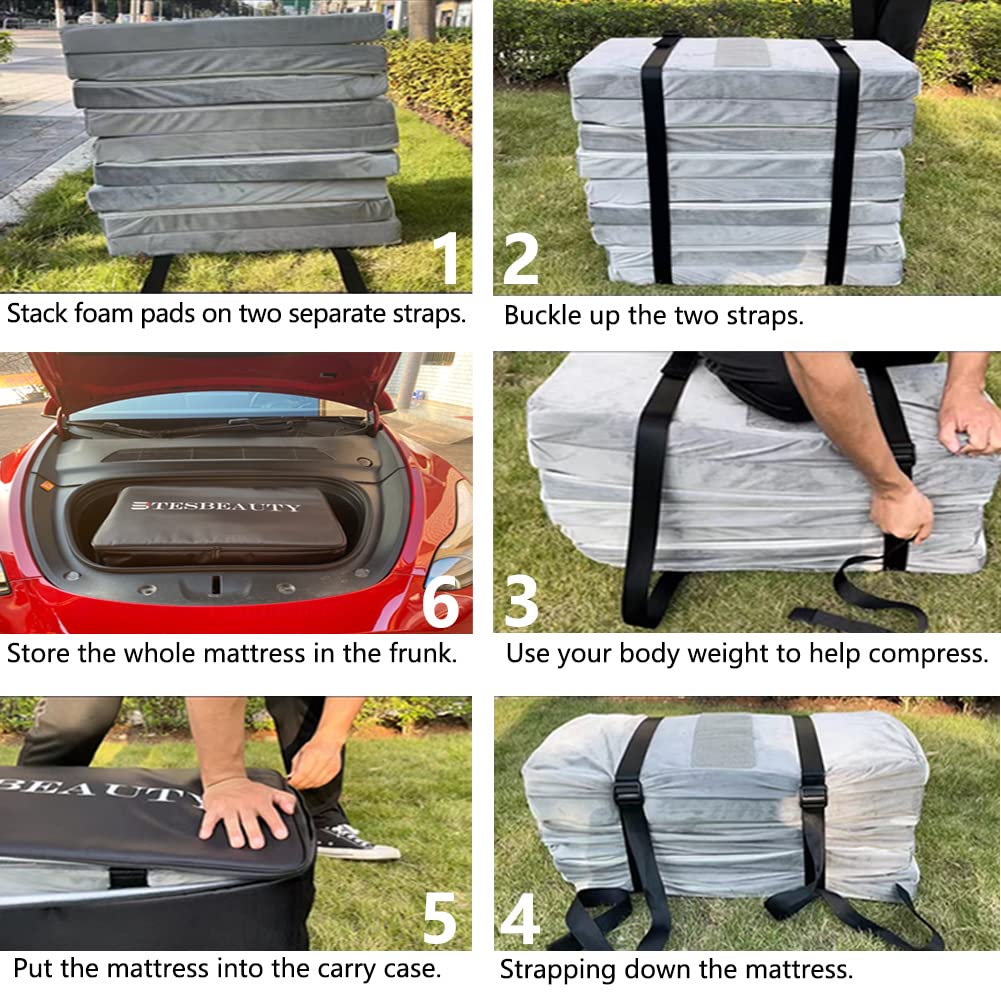 1
Stack foam pads on two separate straps.

2
Buckle up the two straps.

TESBEAUTY
6
Store the whole mattress in the frunk.

3
Use your body weight to help compress.

BEAUTY
5
Put the mattress into the carry case.

4
Strapping down the mattress.