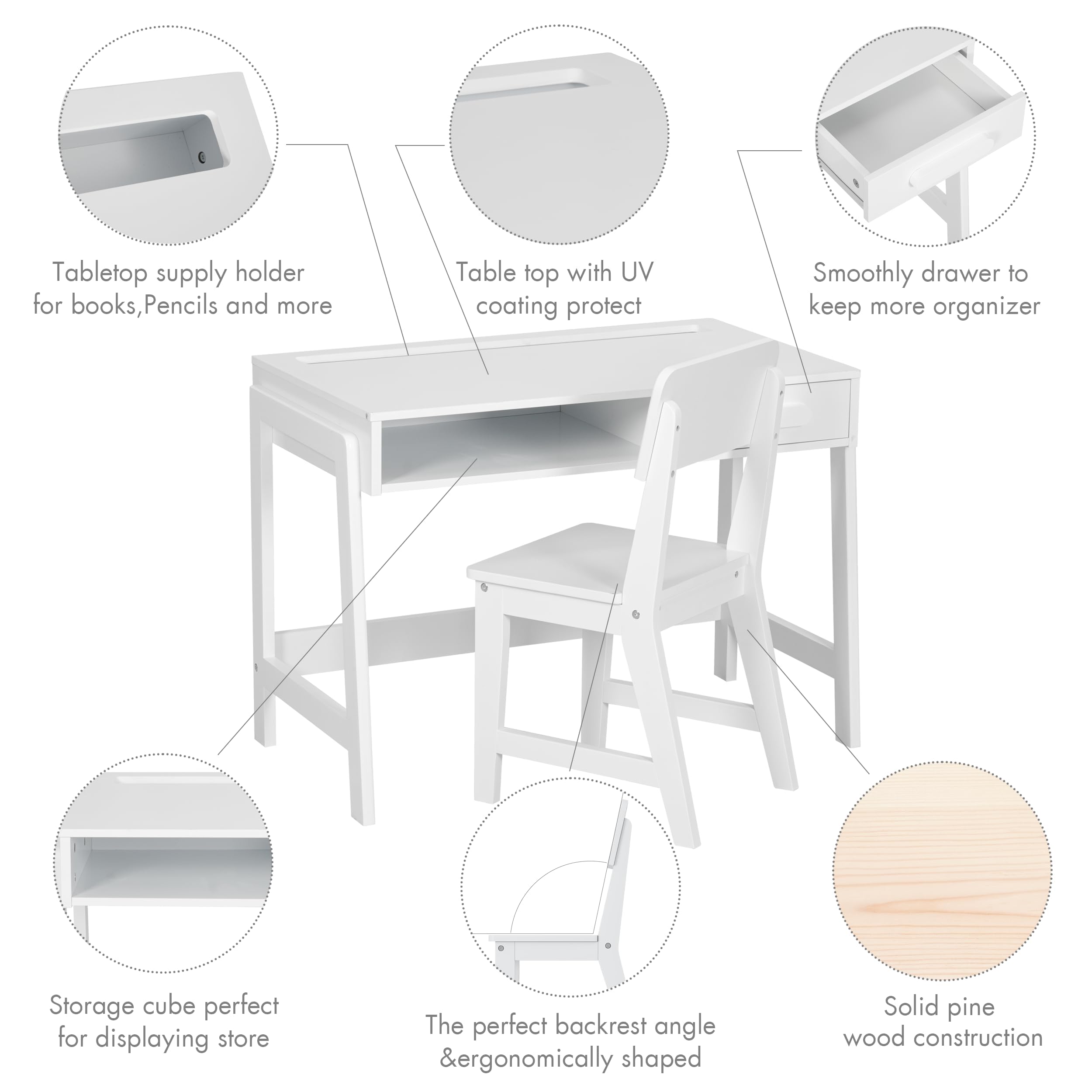 Tabletop supply holder for books,Pencils and more

Table top with UV coating protect

Smoothly drawer to keep more organizer

Storage cube perfect for displaying store

The perfect backrest angle &ergonomically shaped

Solid pine wood construction