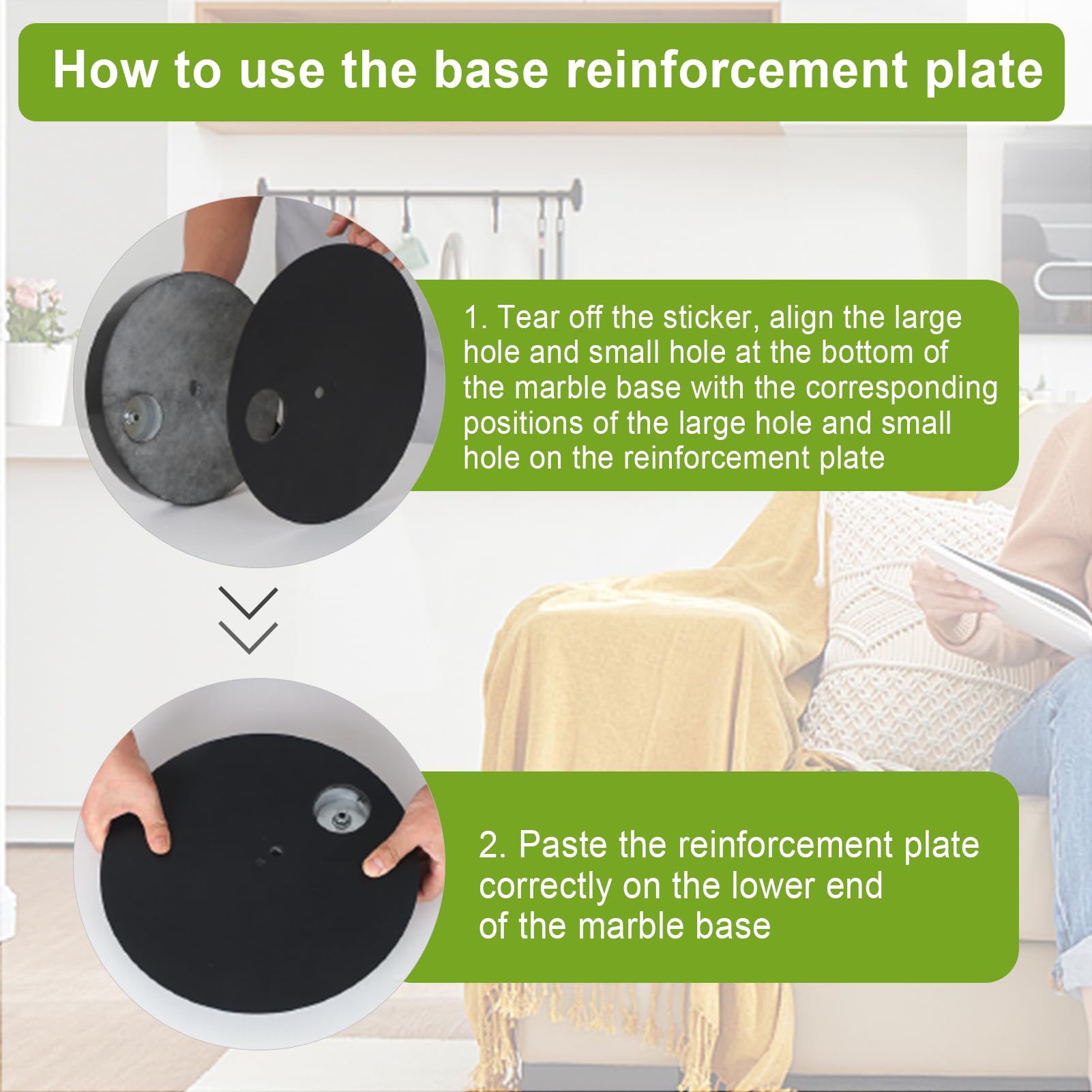 How to use the base reinforcement plate

1. Tear off the sticker, align the large hole and small hole at the bottom of the marble base with the corresponding positions of the large hole and small hole on the reinforcement plate

2. Paste the reinforcement plate correctly on the lower end of the marble base