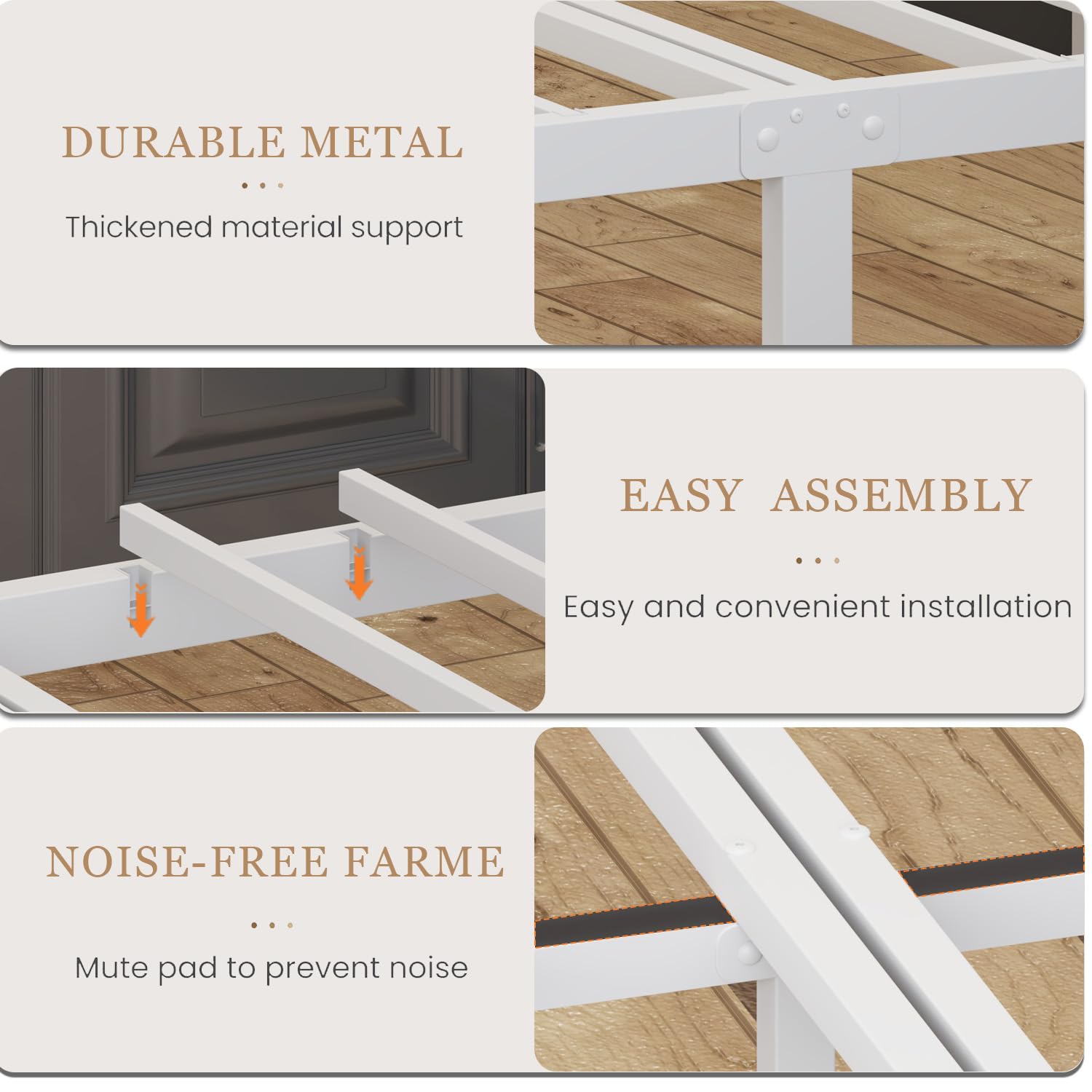 DURABLE METAL

Thickened material support

EASY ASSEMBLY

Easy and convenient installation

NOISE-FREE FARME

Mute pad to prevent noise