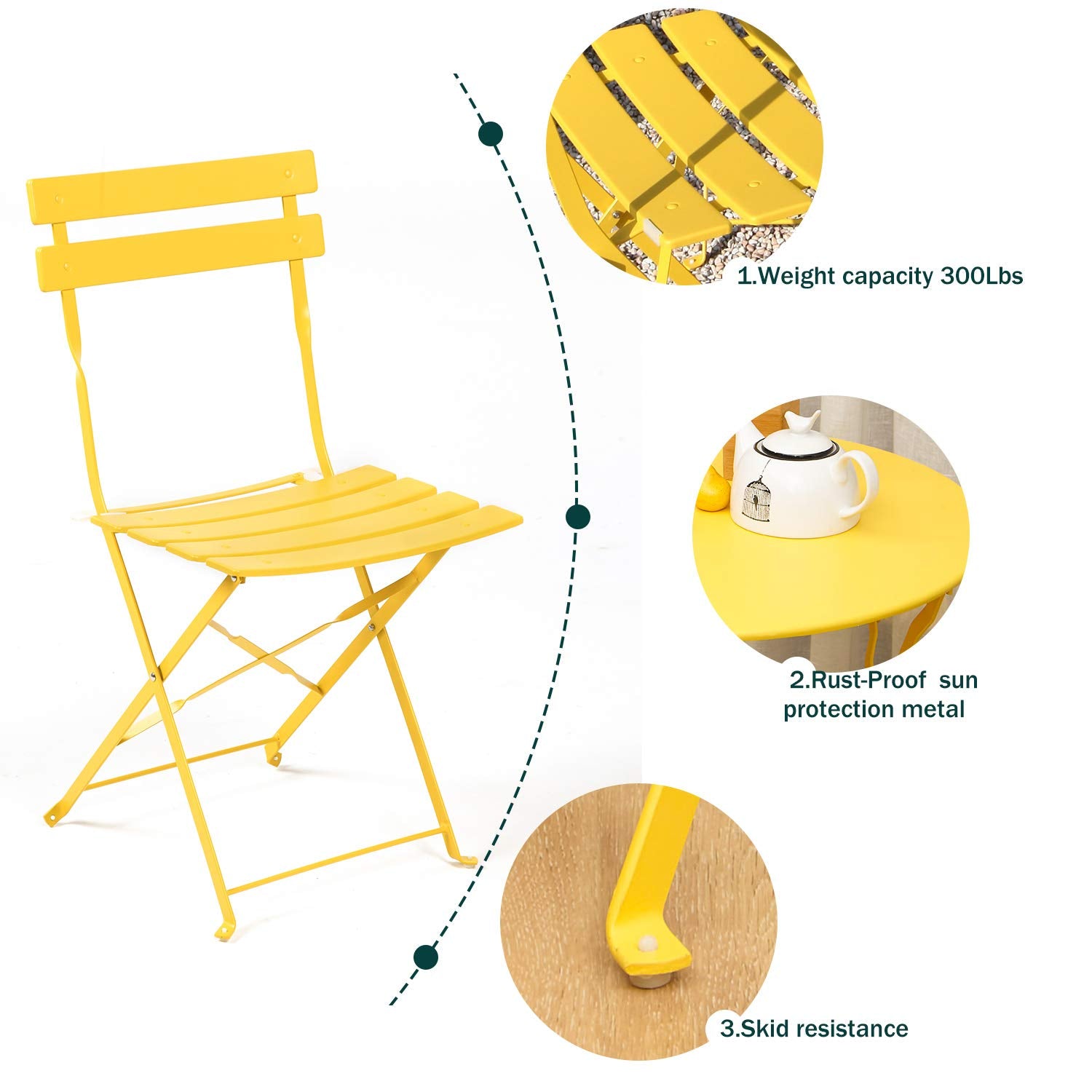 1.Weight capacity 300Lbs

2.Rust-Proof sun protection metal

3.Skid resistance