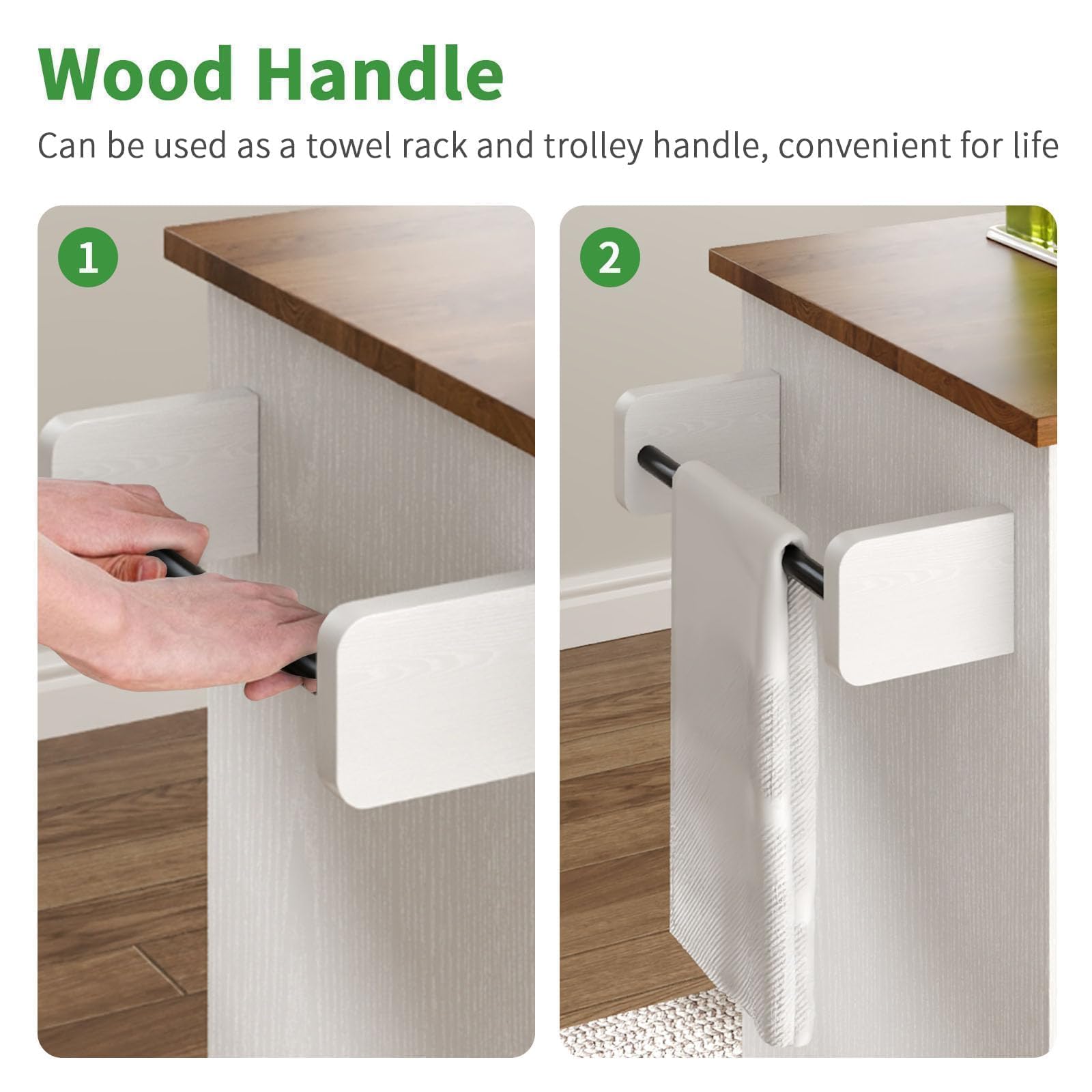 Wood Handle

Can be used as a towel rack and trolley handle, convenient for life

1

2