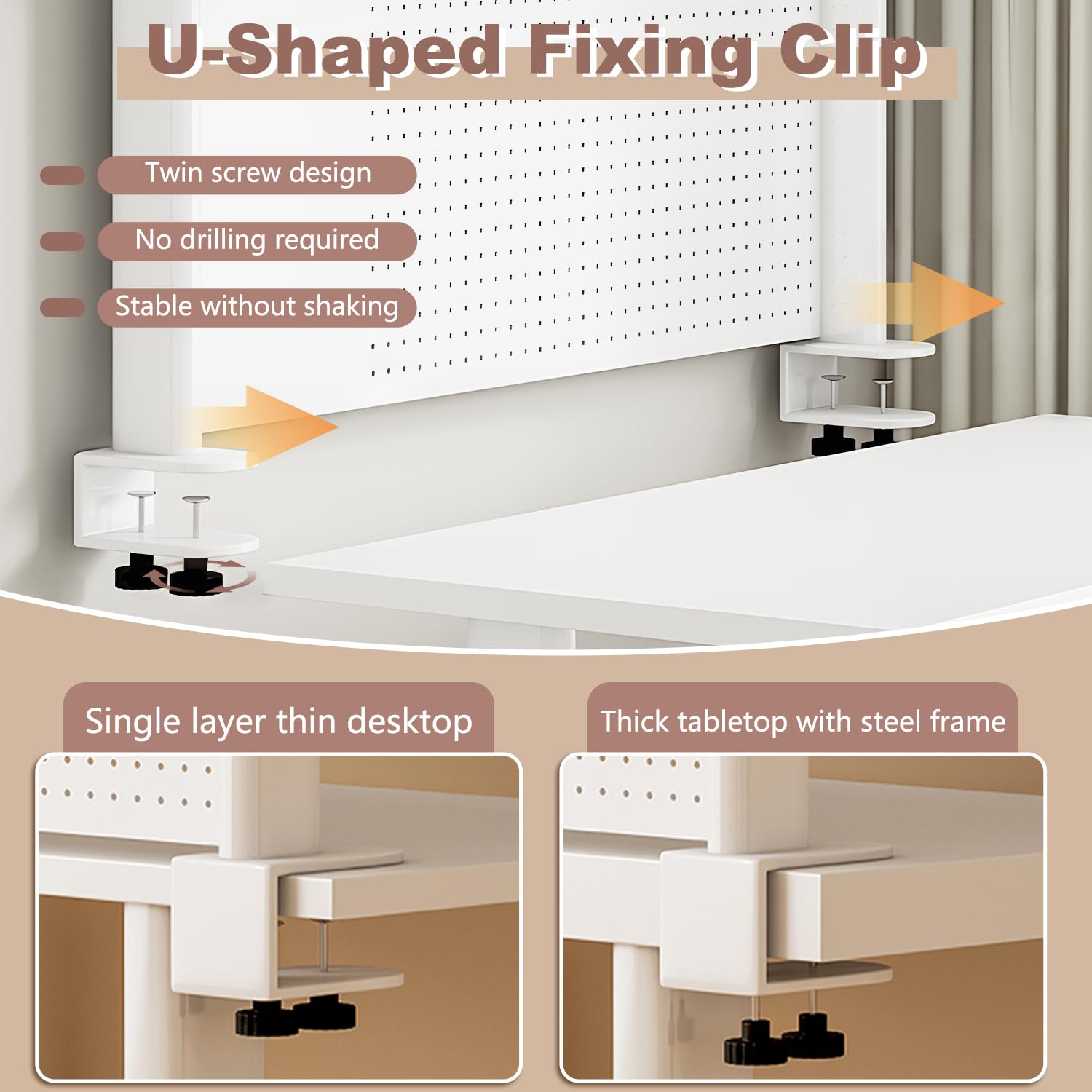 U-Shaped Fixing Clip

Twin screw design

No drilling required

Stable without shaking

Single layer thin desktop

Thick tabletop with steel frame