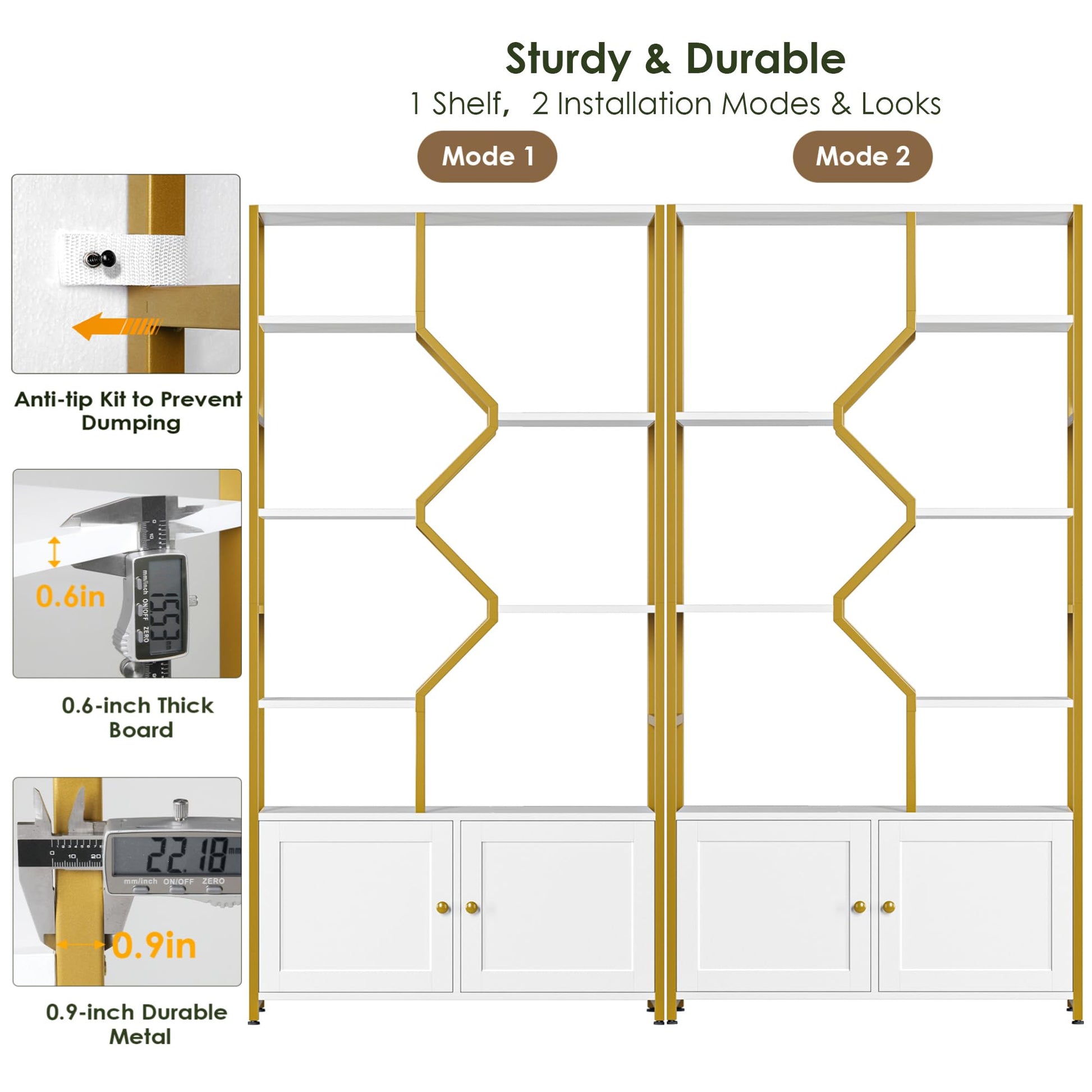 Sturdy & Durable

1 Shelf, 2 Installation Modes & Looks

Mode 1

Mode 2

Anti-tip Kit to Prevent Dumping

0.6in

mm/inch ON/OFF ZERO

15.53

0.6-inch Thick Board

22.18 mm

mm/inch ON/OFF ZERO

0.9in

0.9-inch Durable Metal