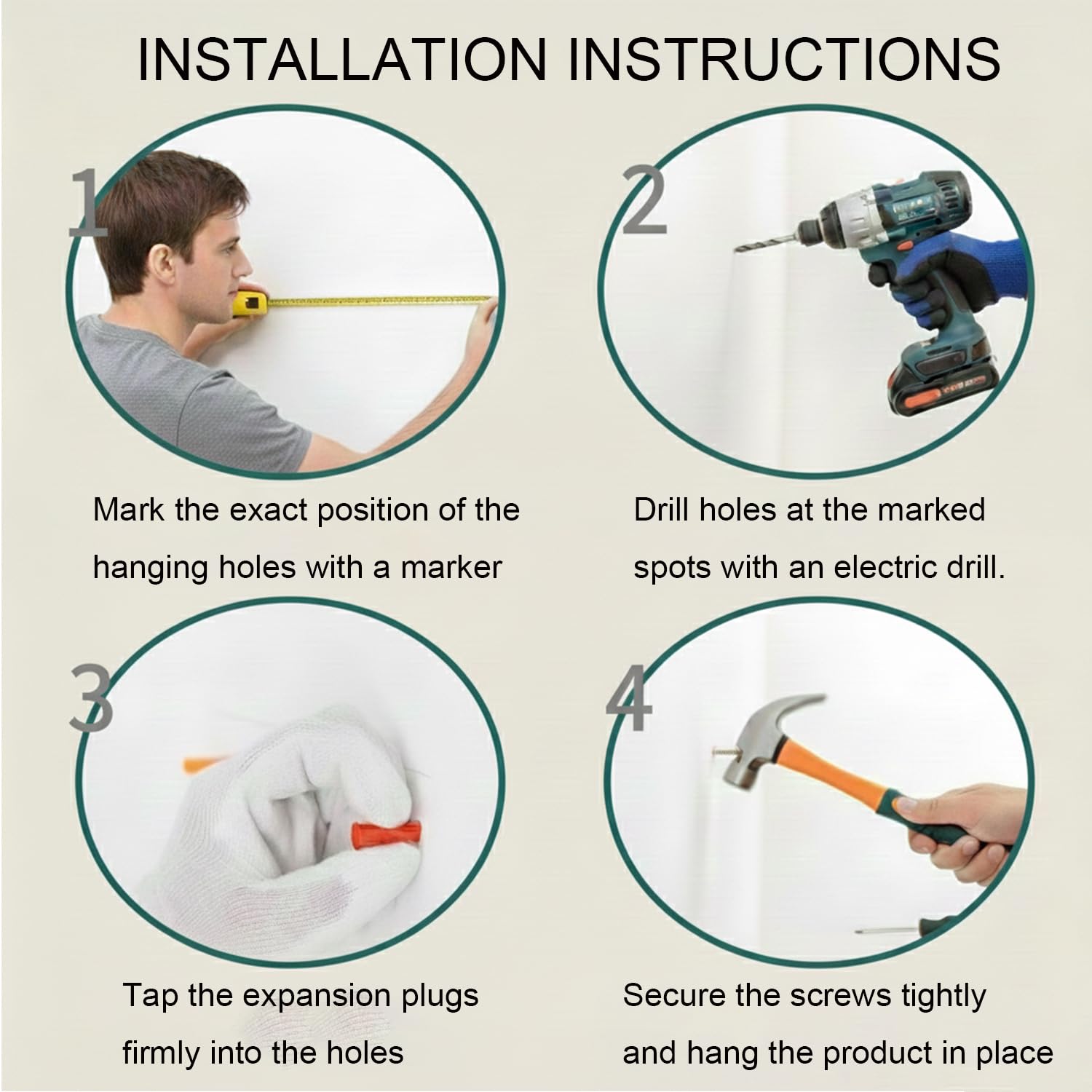 INSTALLATION INSTRUCTIONS

1

Mark the exact position of the hanging holes with a marker

2

Drill holes at the marked spots with an electric drill.

3

Tap the expansion plugs firmly into the holes

4

Secure the screws tightly and hang the product in place