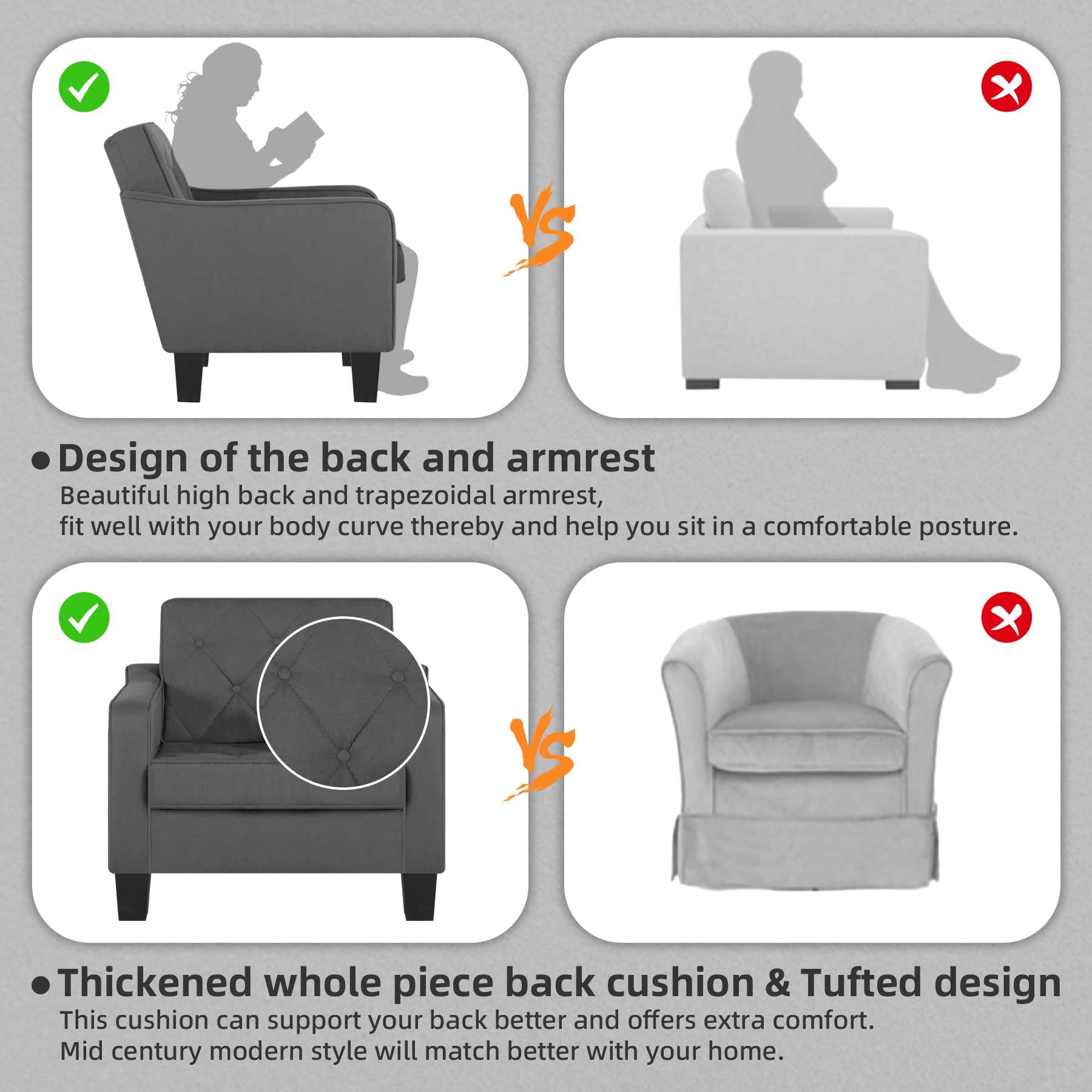 VS

● Design of the back and armrest
Beautiful high back and trapezoidal armrest,
fit well with your body curve thereby and help you sit in a comfortable posture.

VS

● Thickened whole piece back cushion & Tufted design
This cushion can support your back better and offers extra comfort.
Mid century modern style will match better with your home.