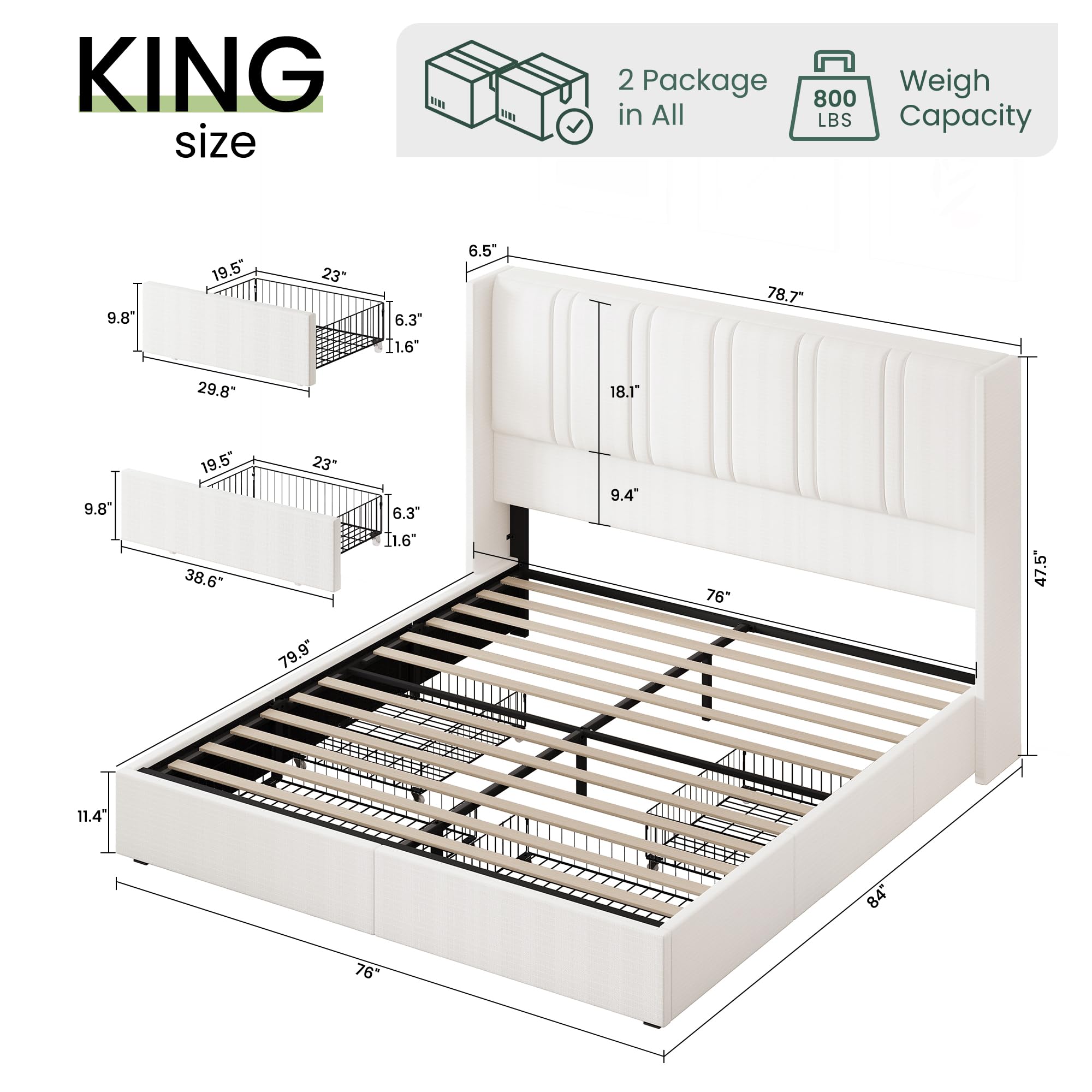 KING
size

2 Package in All

800 LBS

Weigh Capacity

19.5"
23"
9.8"
6.3"
1.6"
29.8"

19.5"
23"
9.8"
6.3"
1.6"
38.6"

6.5"
78.7"
18.1"
9.4"
47.5"
76"
79.9"
11.4"
76"
84"