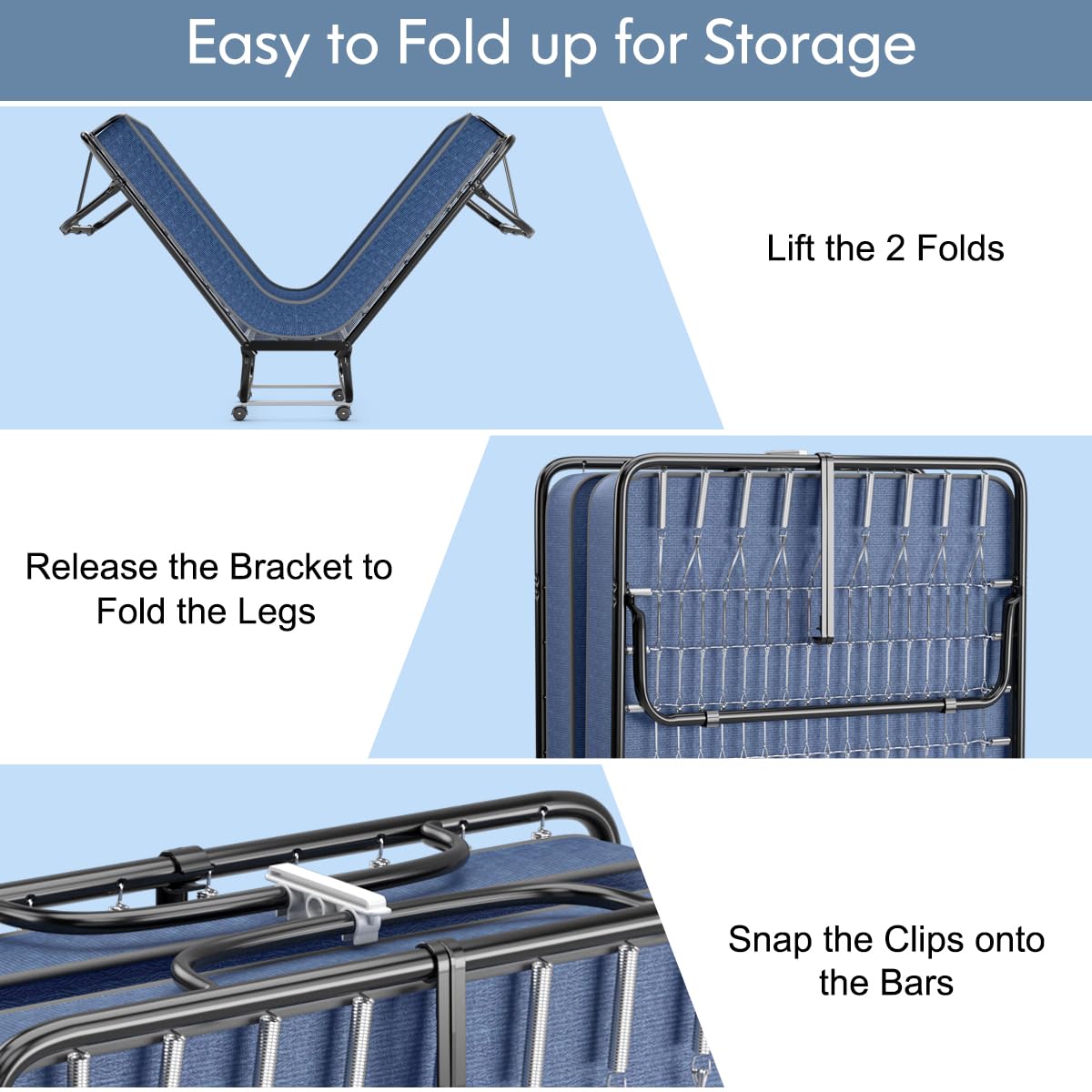 Easy to Fold up for Storage

Lift the 2 Folds

Release the Bracket to Fold the Legs

Snap the Clips onto the Bars