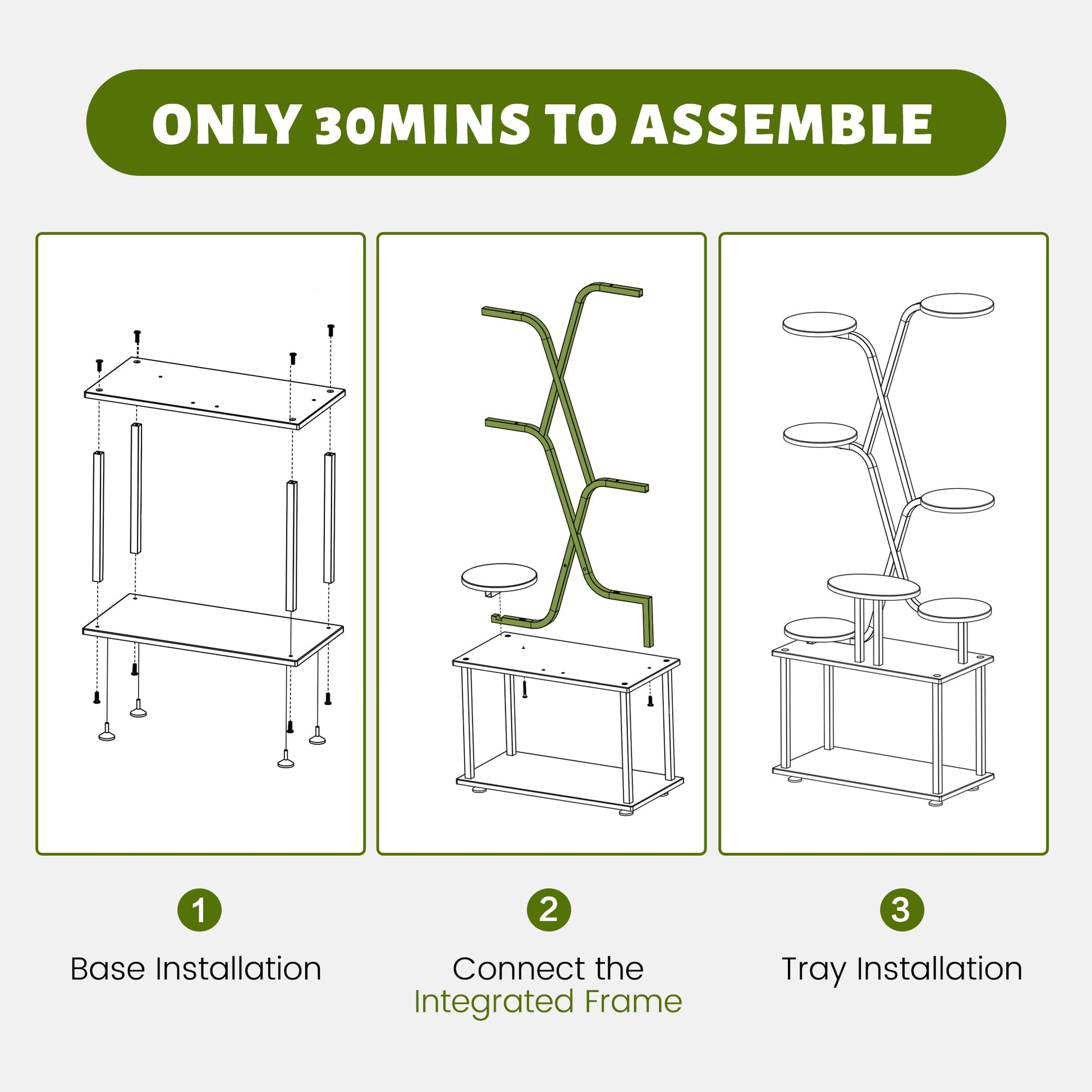 ONLY 30MINS TO ASSEMBLE

1

Base Installation

2

Connect the Integrated Frame

3

Tray Installation