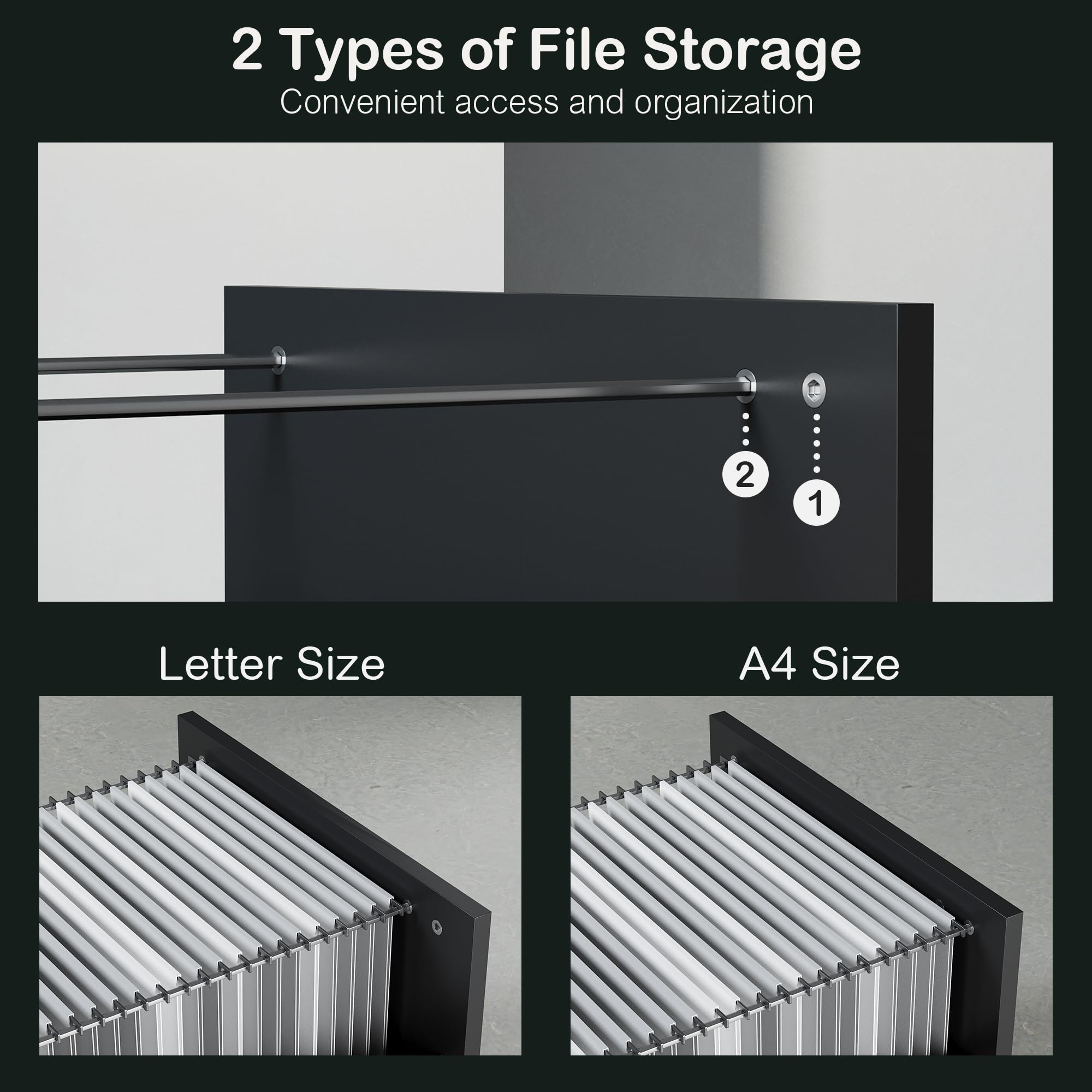 2 Types of File Storage
Convenient access and organization

2

1

Letter Size

A4 Size