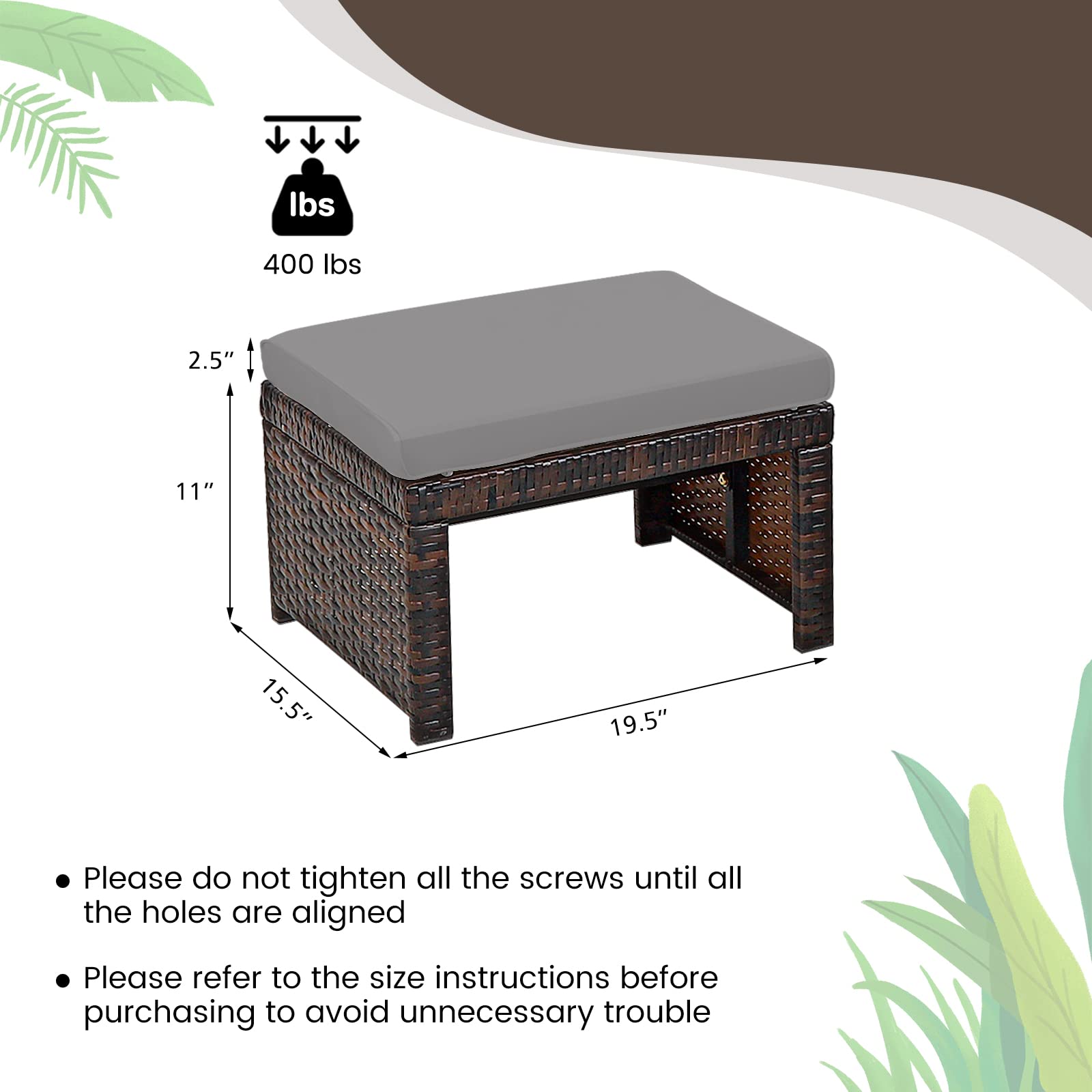 lbs

400 lbs

2.5″

11″

15.5″

19.5″

• Please do not tighten all the screws until all the holes are aligned

• Please refer to the size instructions before purchasing to avoid unnecessary trouble