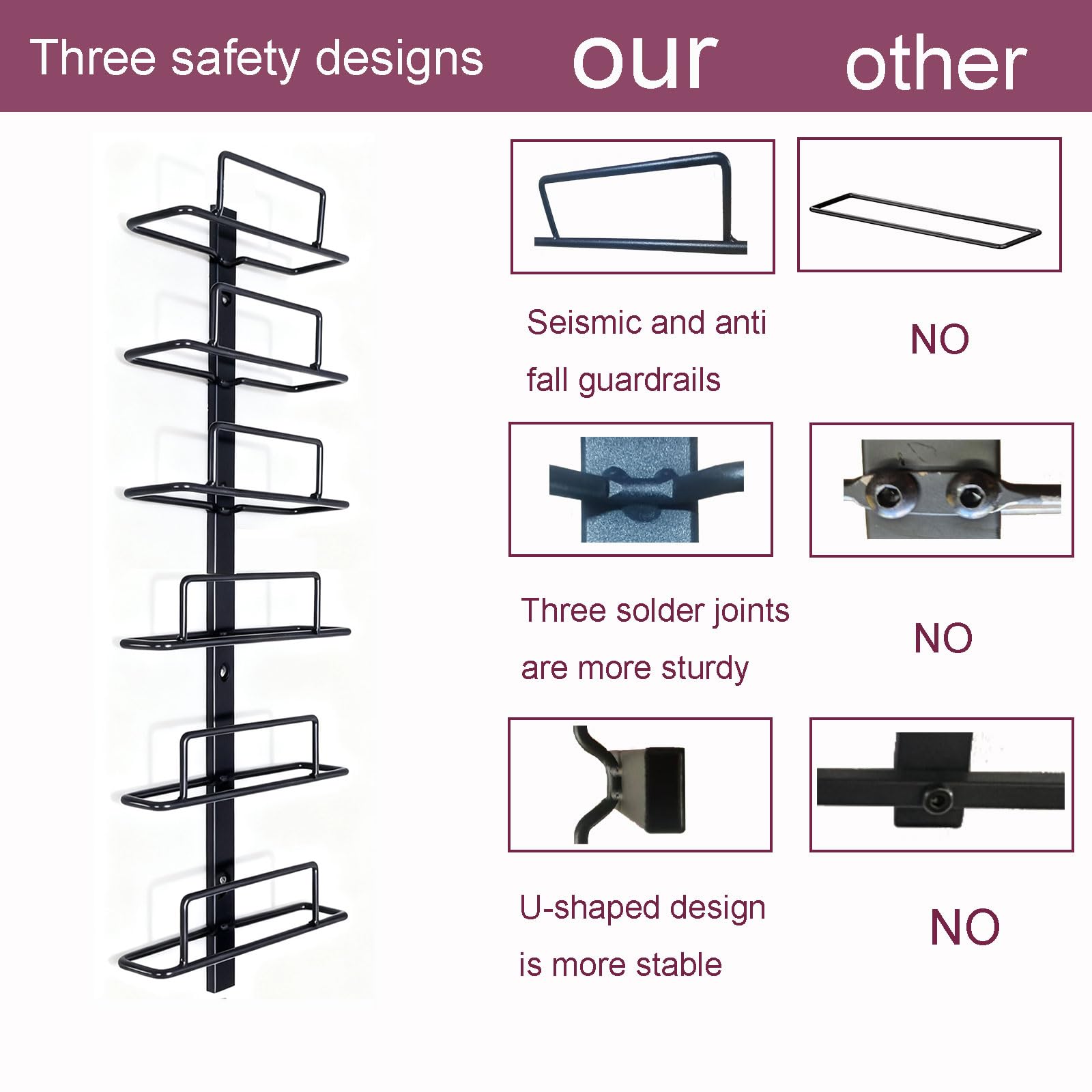 Three safety designs our other

Seismic and anti fall guardrails

NO

Three solder joints are more sturdy

NO

U-shaped design is more stable

NO