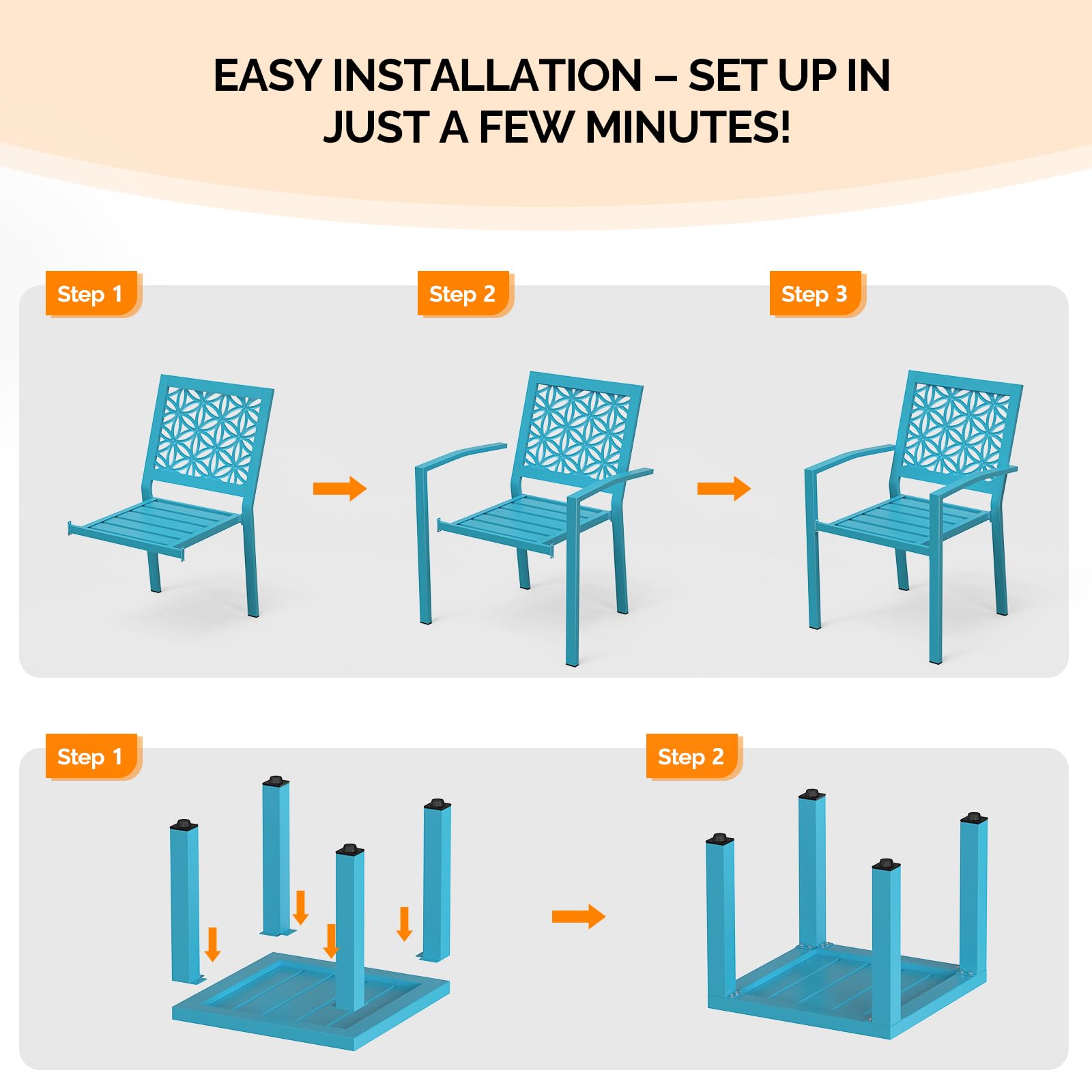 EASY INSTALLATION – SET UP IN JUST A FEW MINUTES!

Step 1

Step 2

Step 3

Step 1

Step 2