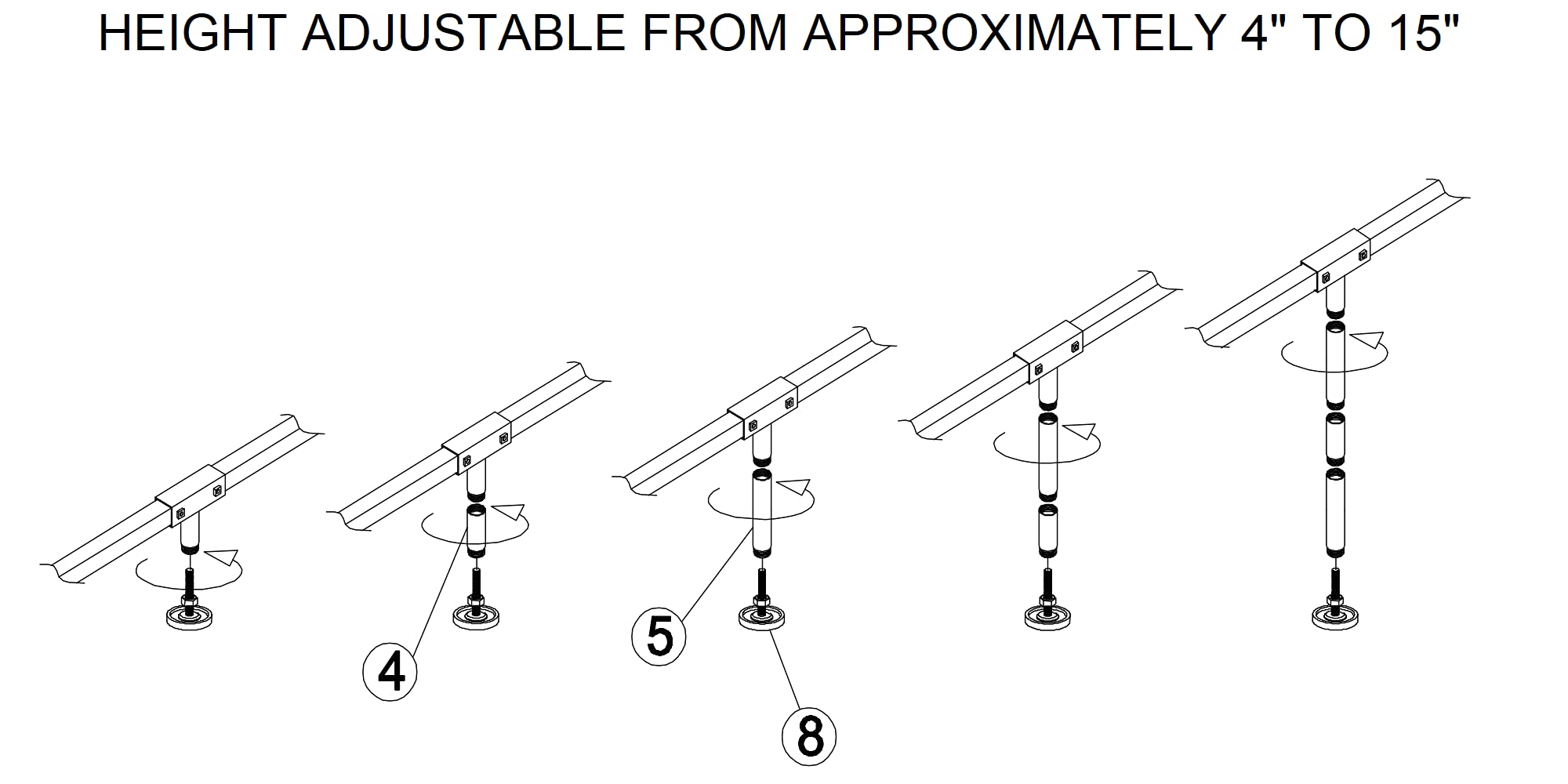 HEIGHT ADJUSTABLE FROM APPROXIMATELY 4" TO 15"

4

5

8