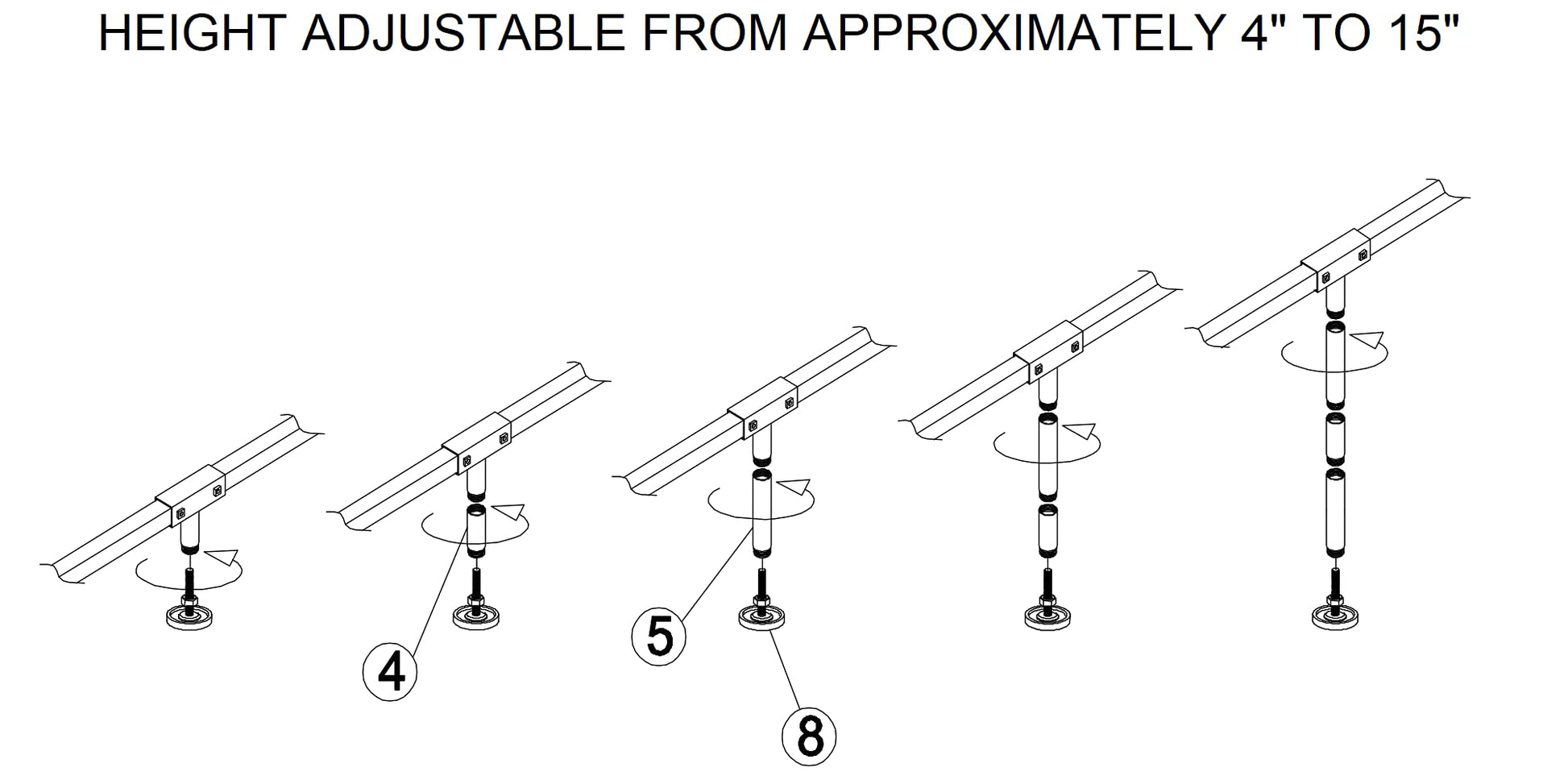 HEIGHT ADJUSTABLE FROM APPROXIMATELY 4" TO 15"

4

5

8