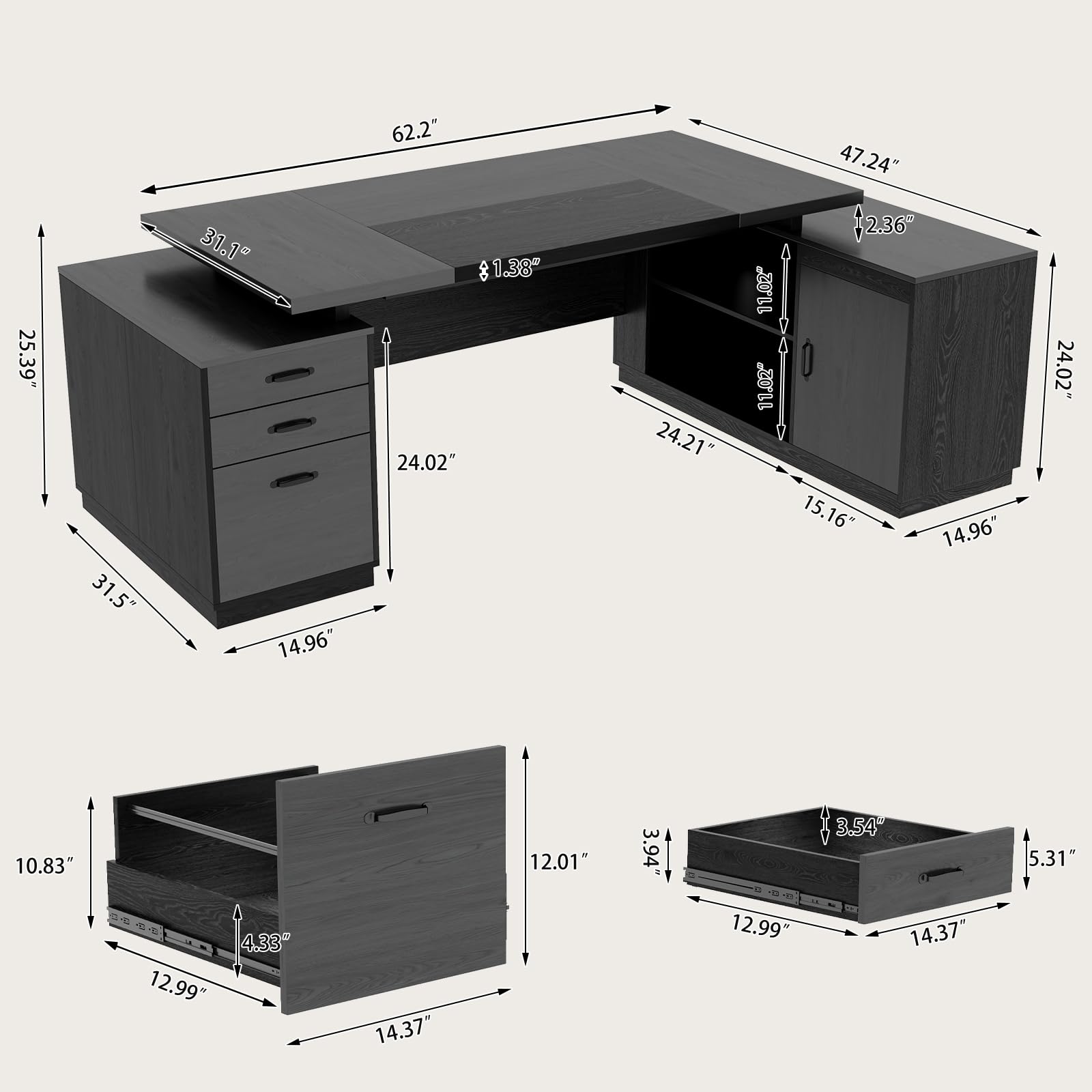 62.2″
47.24″
31.1″
2.36″
1.38″
11.02″
11.02″
25.39″
24.02″
24.02″
24.21″
15.16″
14.96″
31.5″
14.96″

10.83″
12.01″
4.33″
12.99″
14.37″

3.94″
3.54″
5.31″
12.99″
14.37″