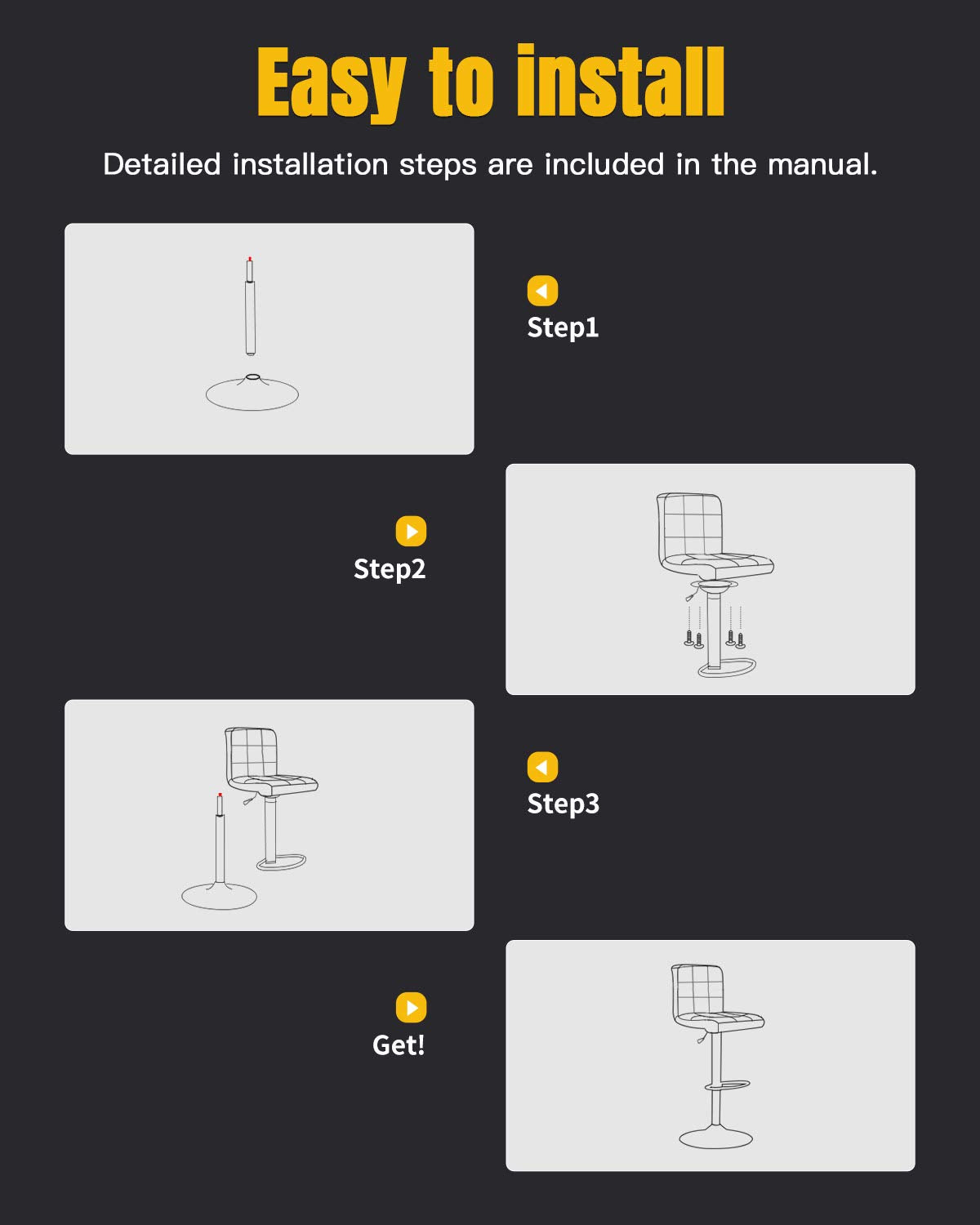 Easy to install

Detailed installation steps are included in the manual.

Step1

Step2

Step3

Get!