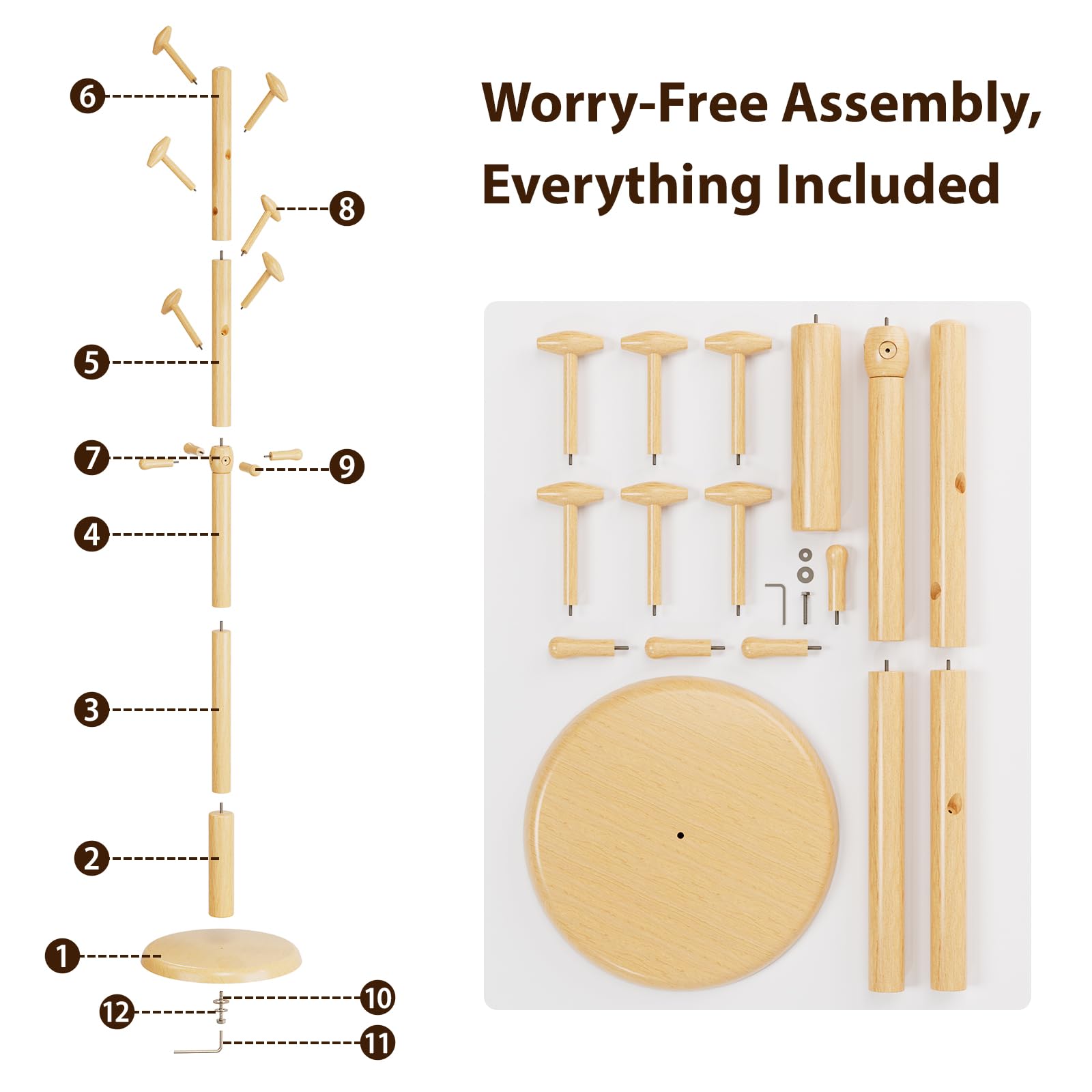 Worry-Free Assembly, Everything Included

6
8
5
7
9
4
3
2
1
10
12
11