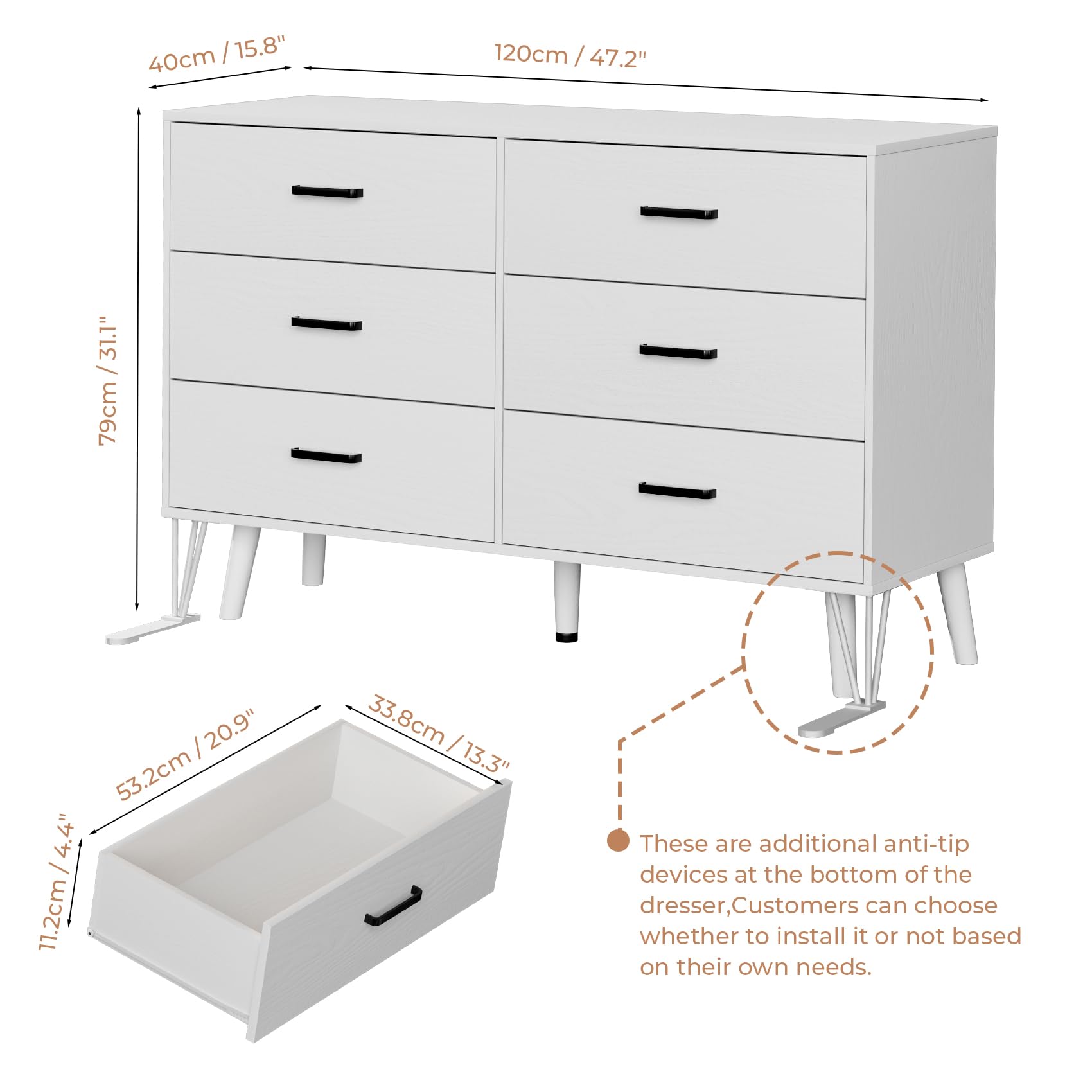 40cm / 15.8"

120cm / 47.2"

79cm / 31.1"

53.2cm / 20.9"

33.8cm / 13.3"

11.2cm / 4.4"

These are additional anti-tip devices at the bottom of the dresser,Customers can choose whether to install it or not based on their own needs.