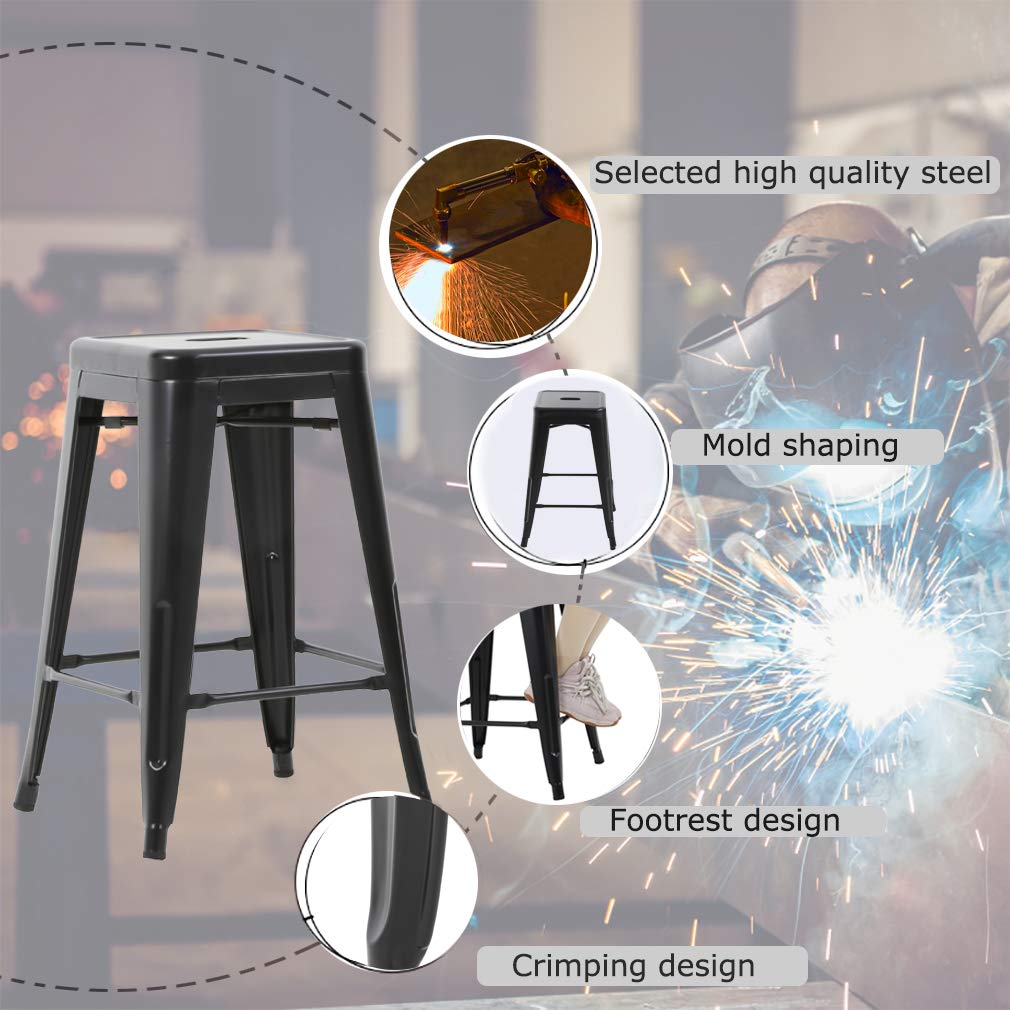 Selected high quality steel

Mold shaping

Footrest design

Crimping design