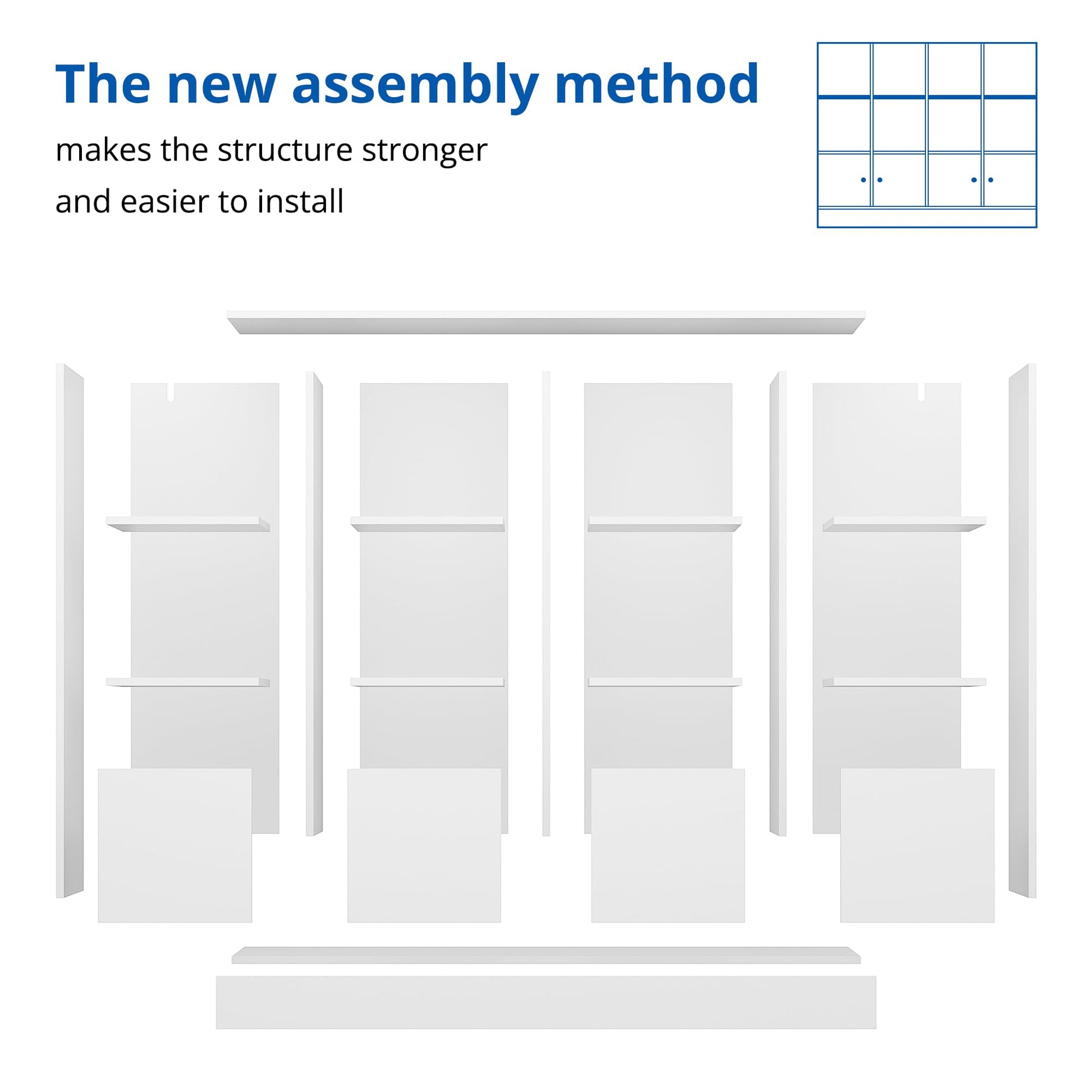 The new assembly method

makes the structure stronger
and easier to install