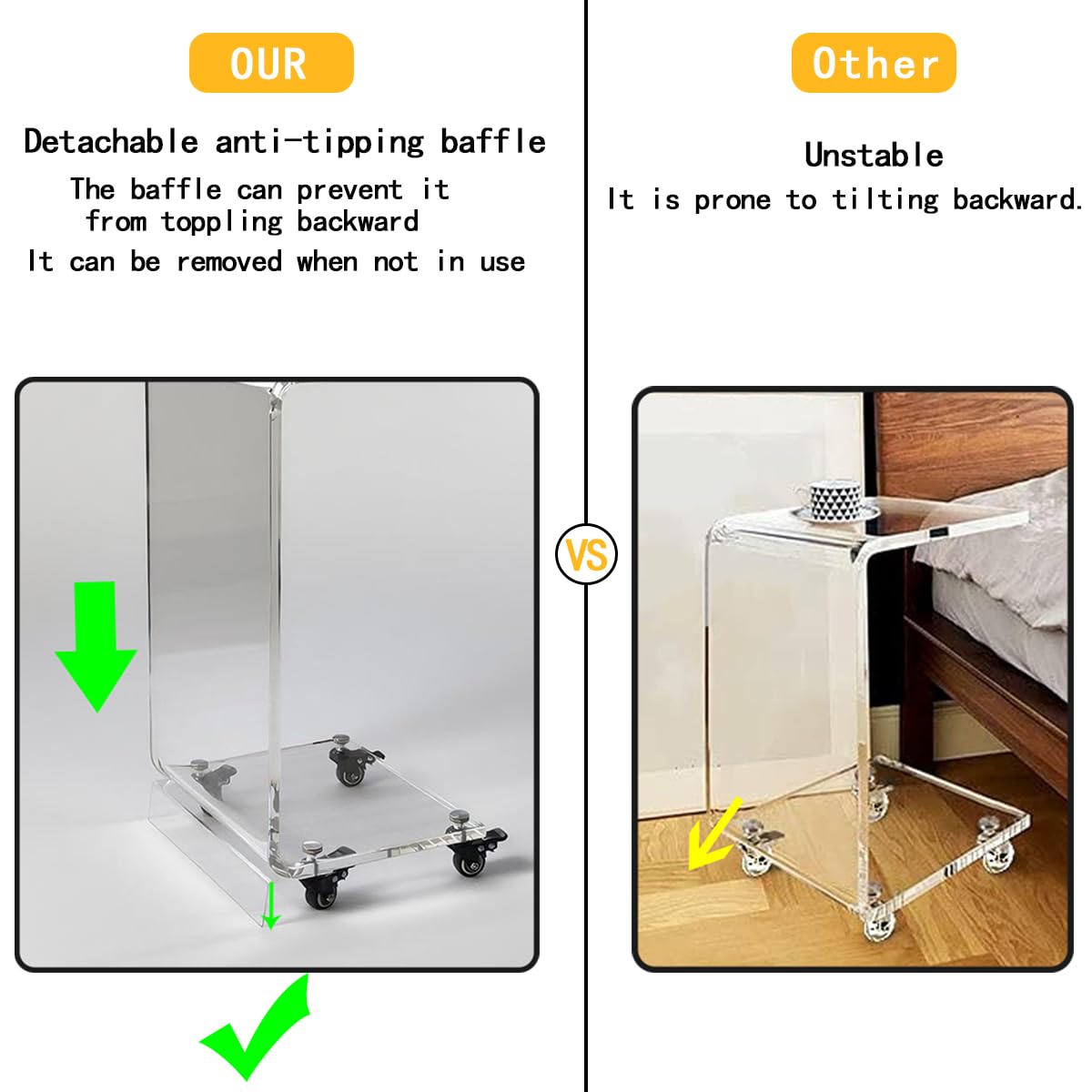 OUR

Detachable anti-tipping baffle

The baffle can prevent it from toppling backward

It can be removed when not in use

VS

Other

Unstable

It is prone to tilting backward.