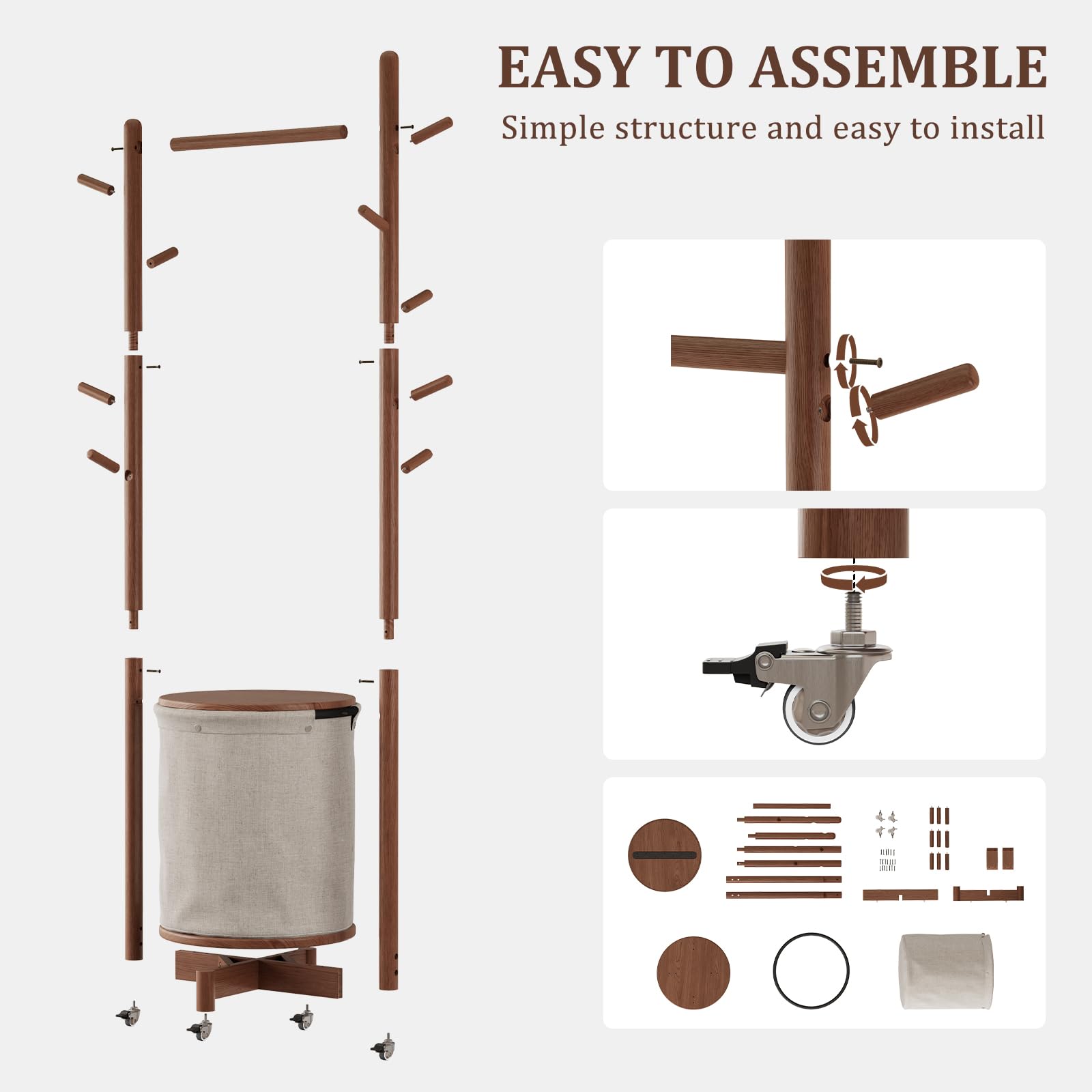 EASY TO ASSEMBLE

Simple structure and easy to install