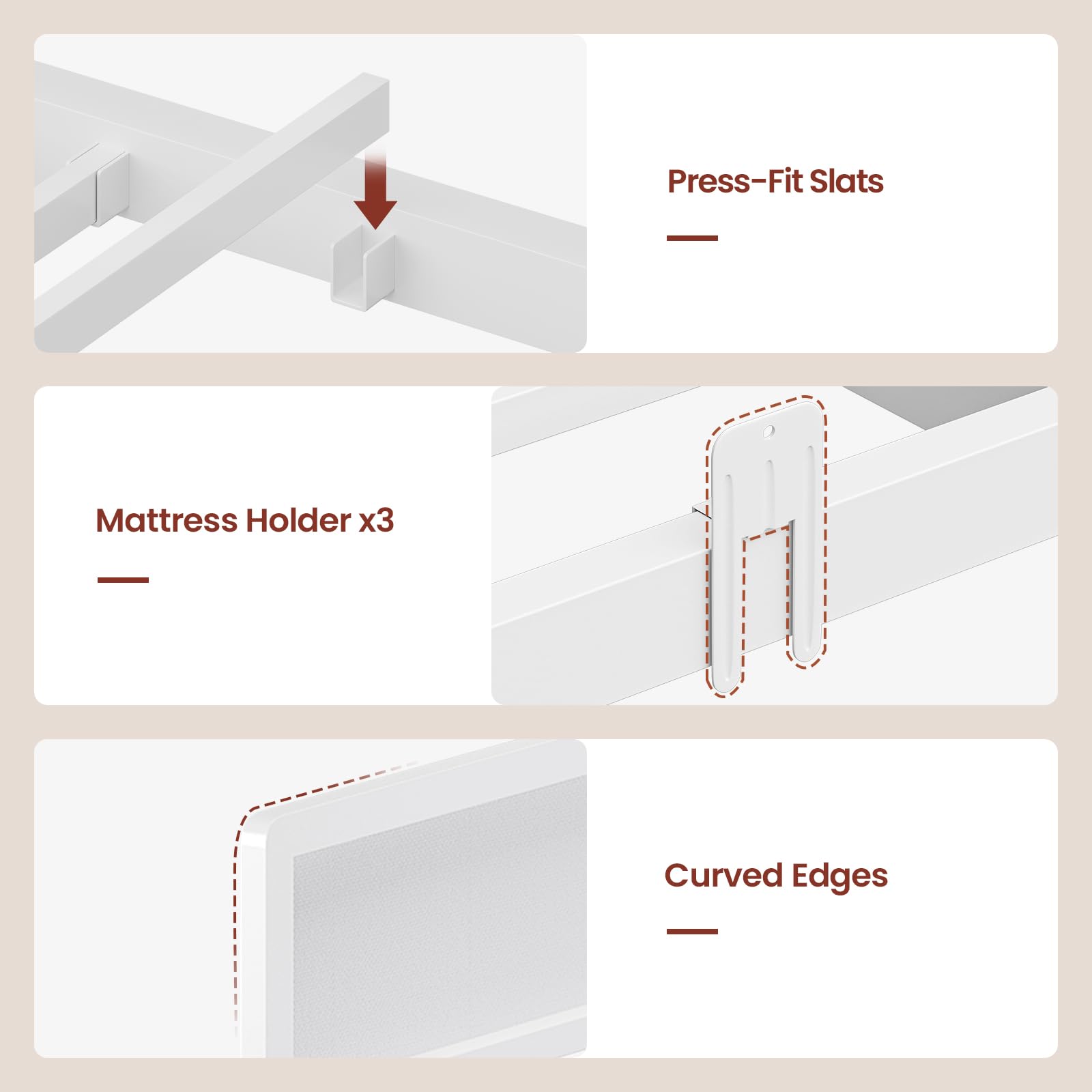 Press-Fit Slats

Mattress Holder x3

Curved Edges