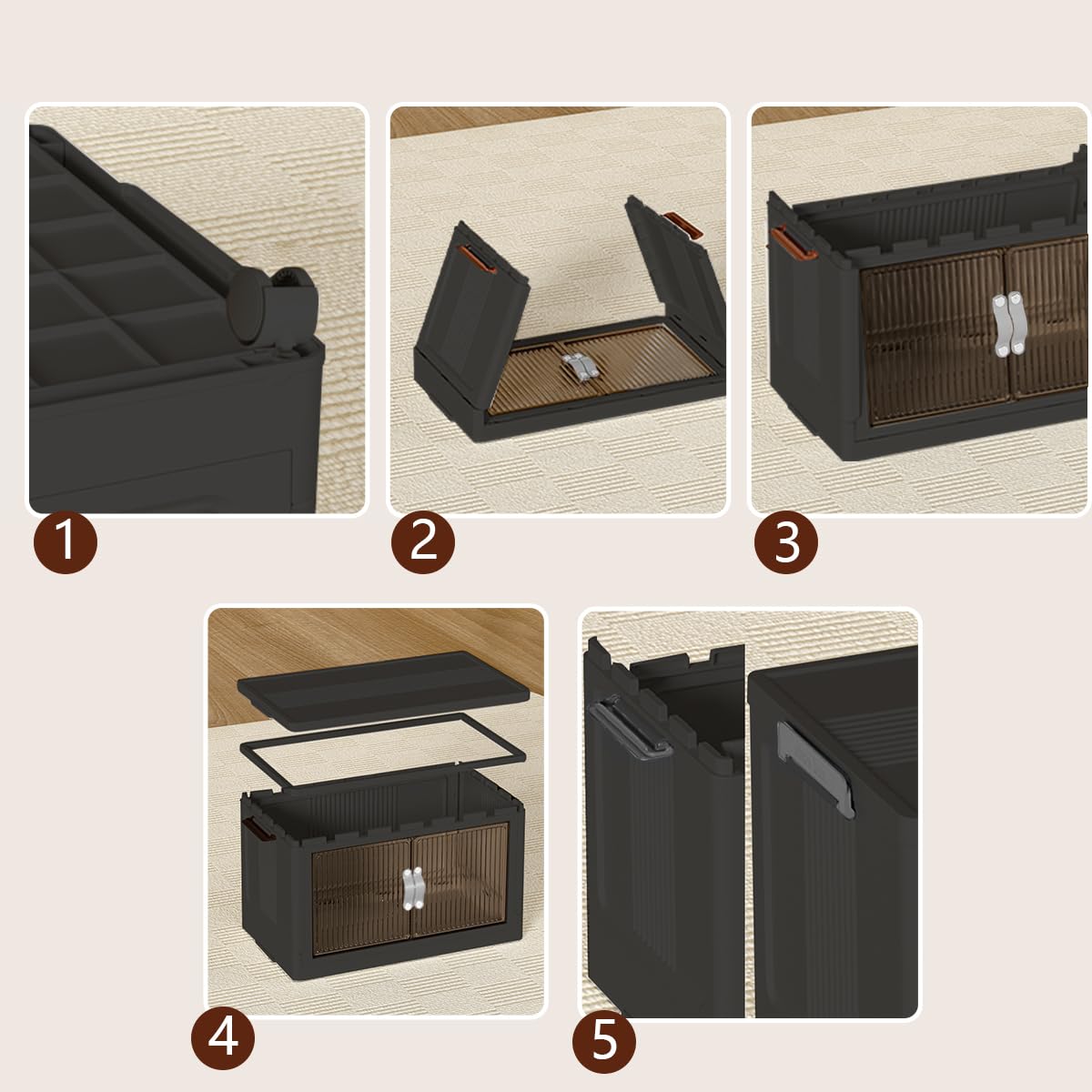 1

2

3

4

5