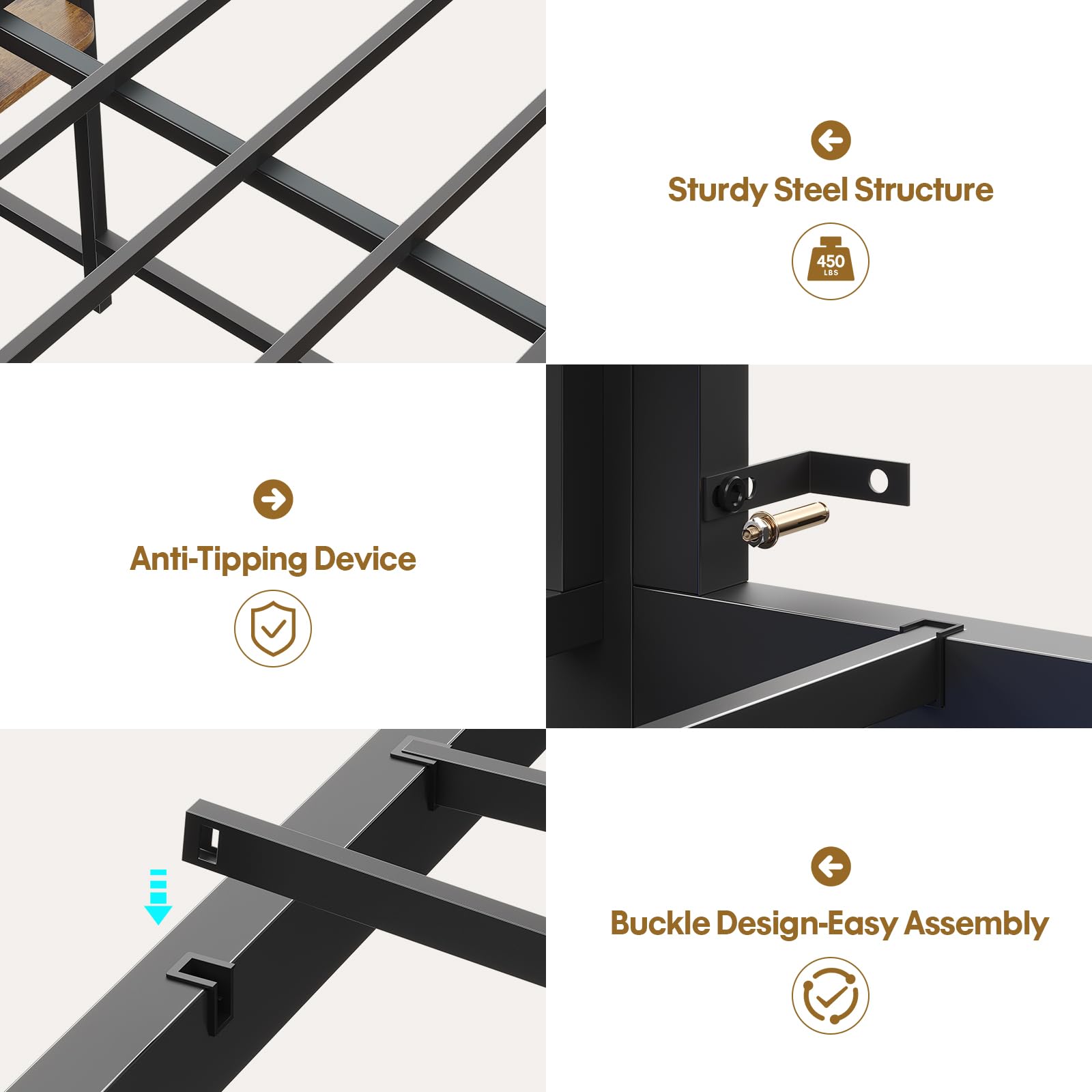 Sturdy Steel Structure

450
LBS

Anti-Tipping Device

Buckle Design-Easy Assembly