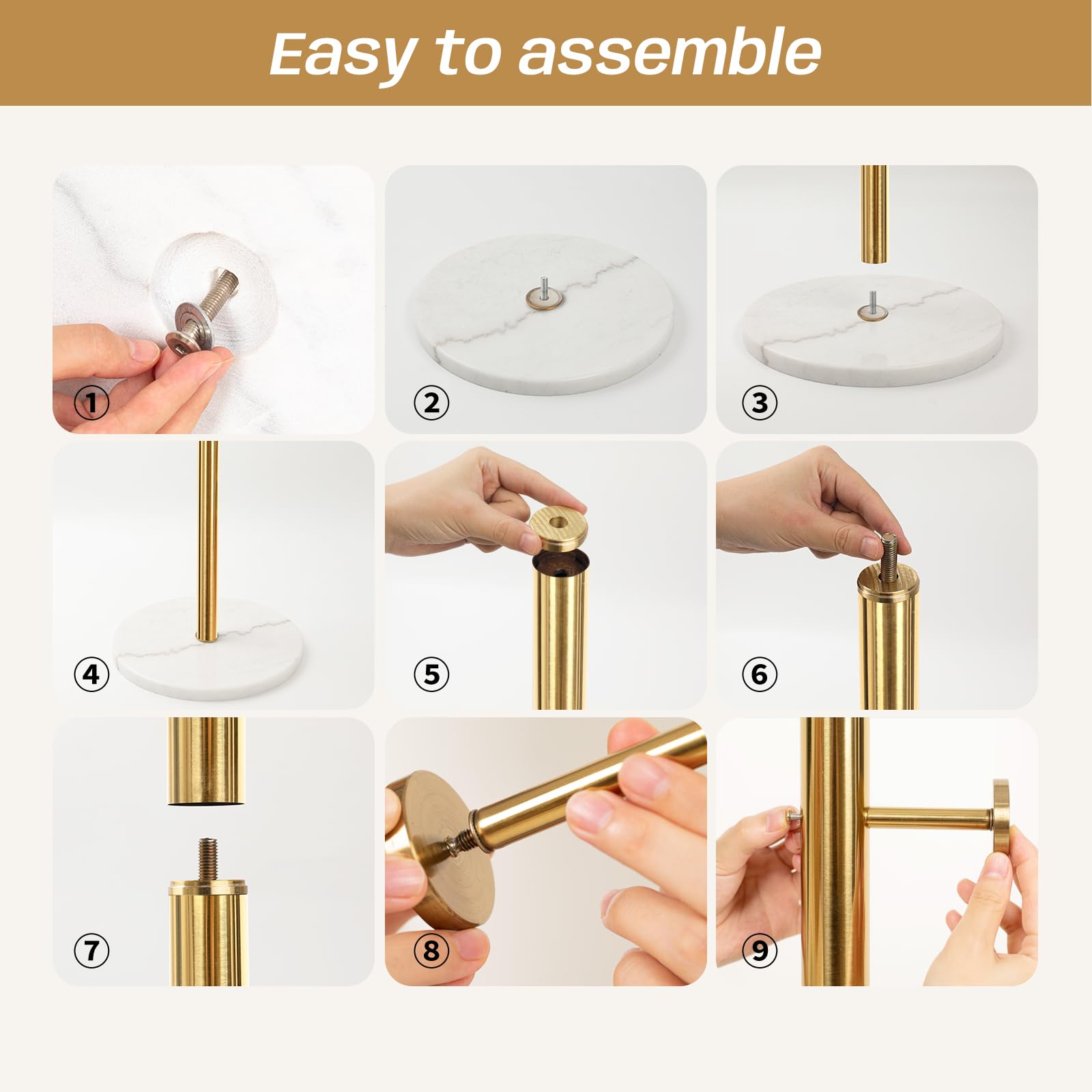 Easy to assemble

①

②

③

④

⑤

⑥

⑦

⑧

⑨