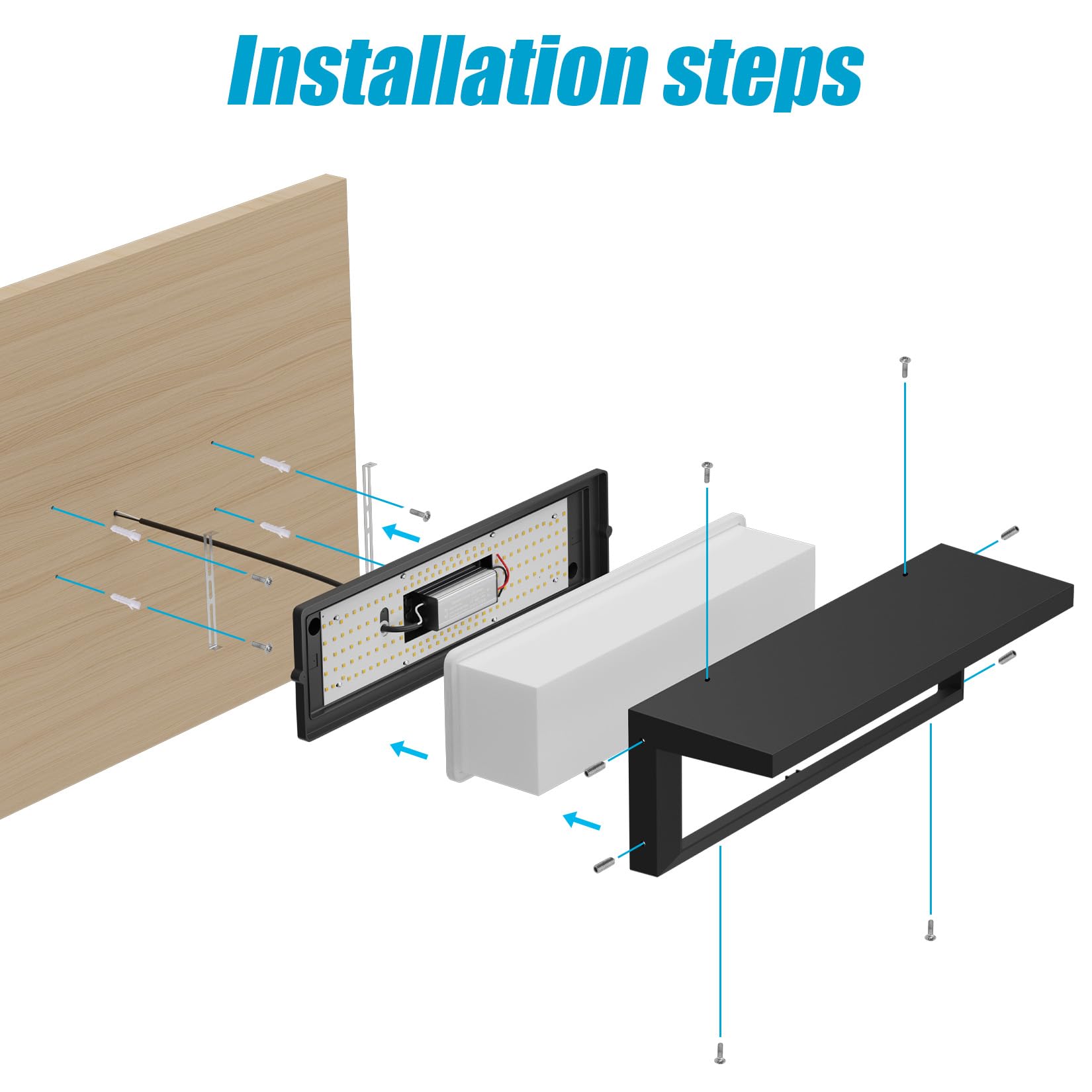 Installation steps