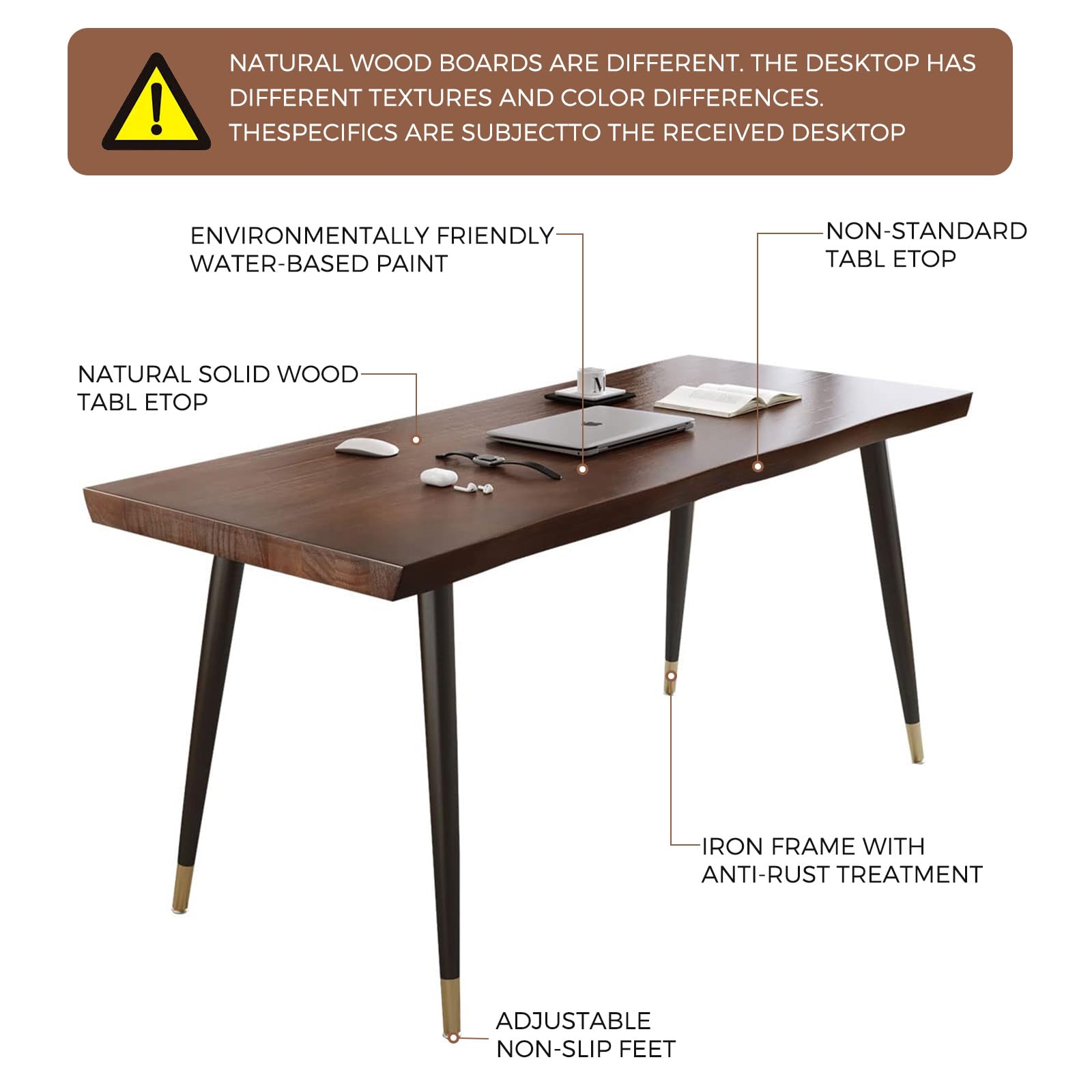 NATURAL WOOD BOARDS ARE DIFFERENT. THE DESKTOP HAS DIFFERENT TEXTURES AND COLOR DIFFERENCES. THESPECIFICS ARE SUBJECTTO THE RECEIVED DESKTOP

ENVIRONMENTALLY FRIENDLY WATER-BASED PAINT

NON-STANDARD TABL ETOP

NATURAL SOLID WOOD TABL ETOP

M

IRON FRAME WITH ANTI-RUST TREATMENT

ADJUSTABLE NON-SLIP FEET