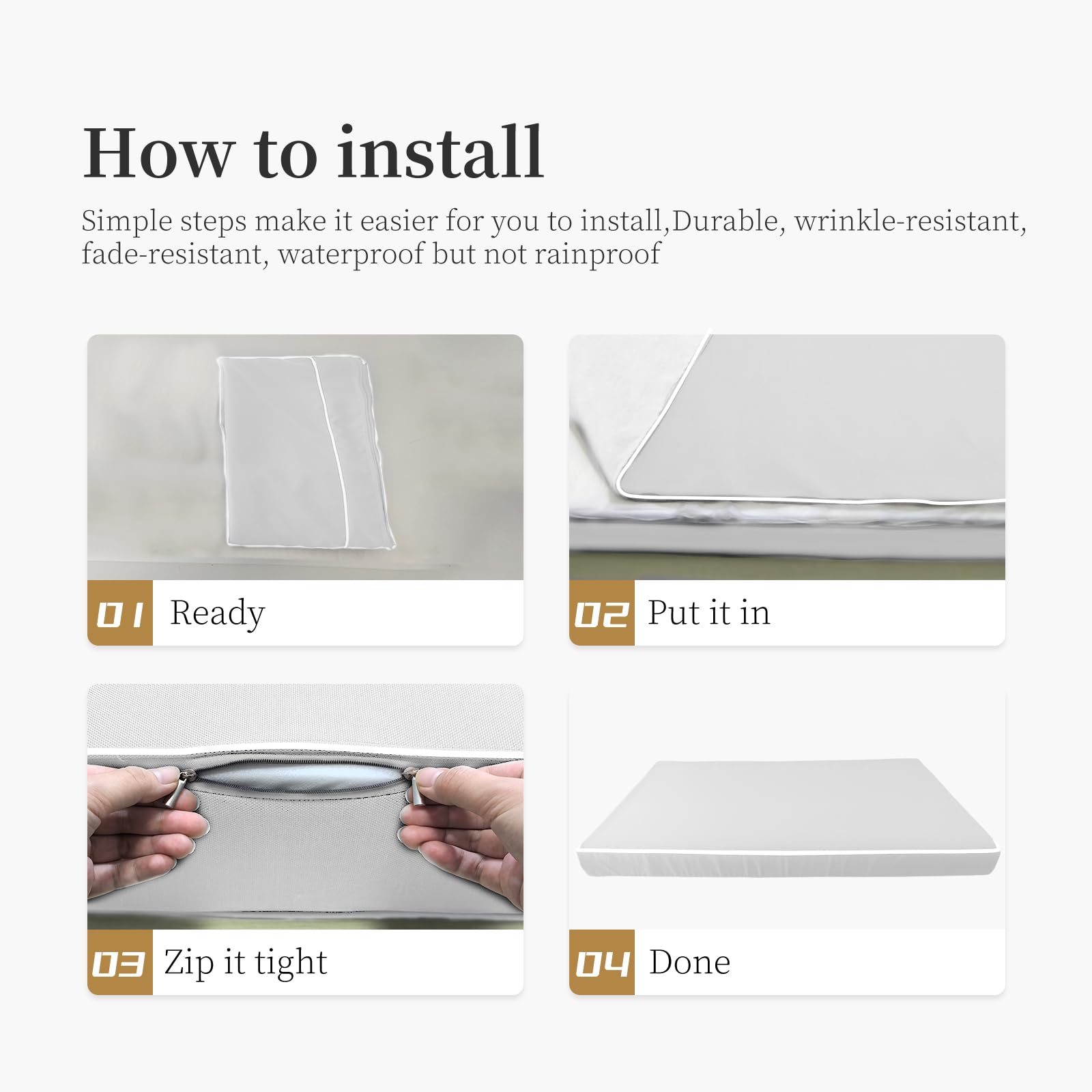 How to install

Simple steps make it easier for you to install,Durable, wrinkle-resistant, fade-resistant, waterproof but not rainproof

01 Ready

02 Put it in

03 Zip it tight

04 Done