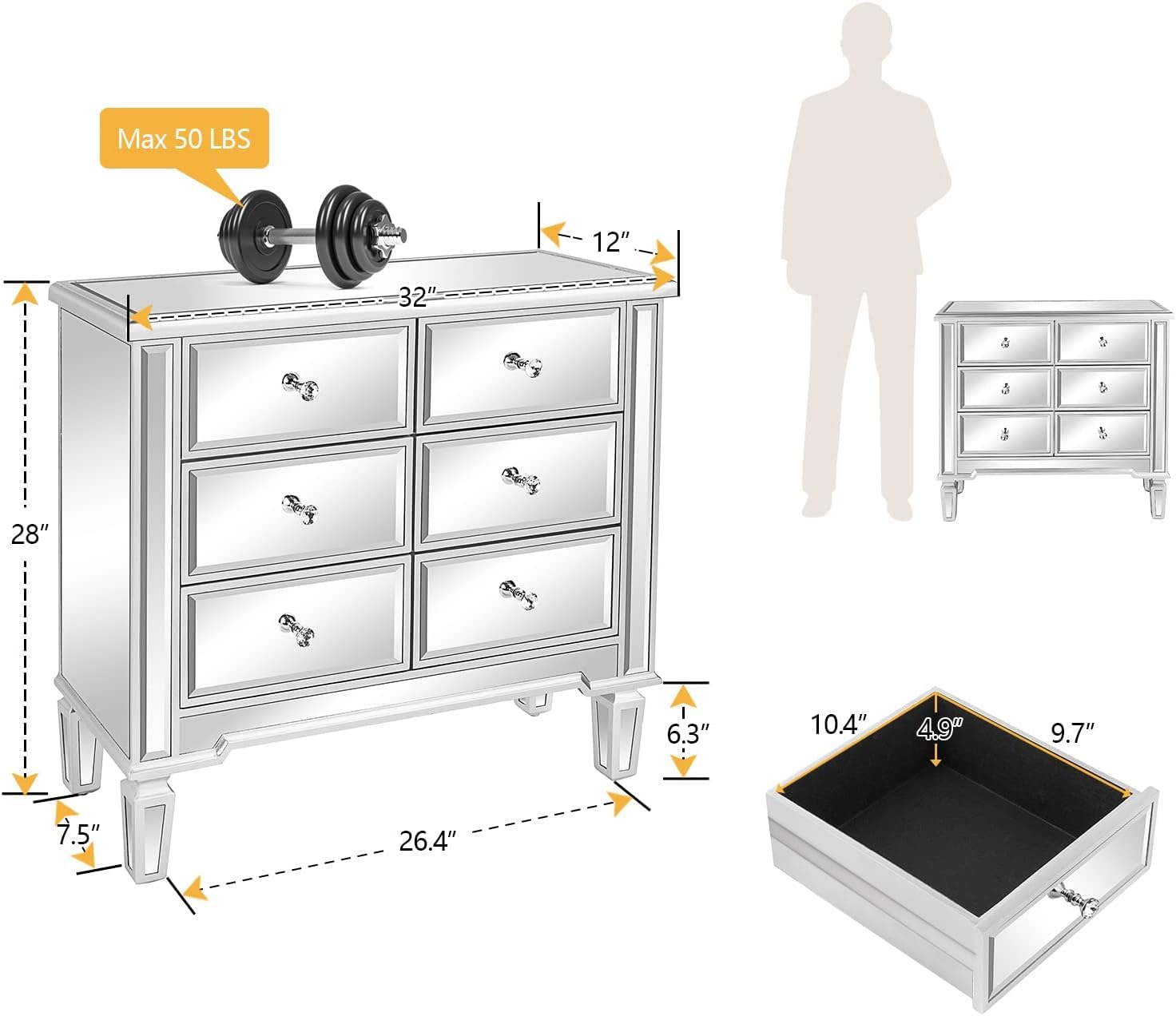 Max 50 LBS

12″

32″

28″

6.3″

7.5″

26.4″

10.4″

4.9″

9.7″