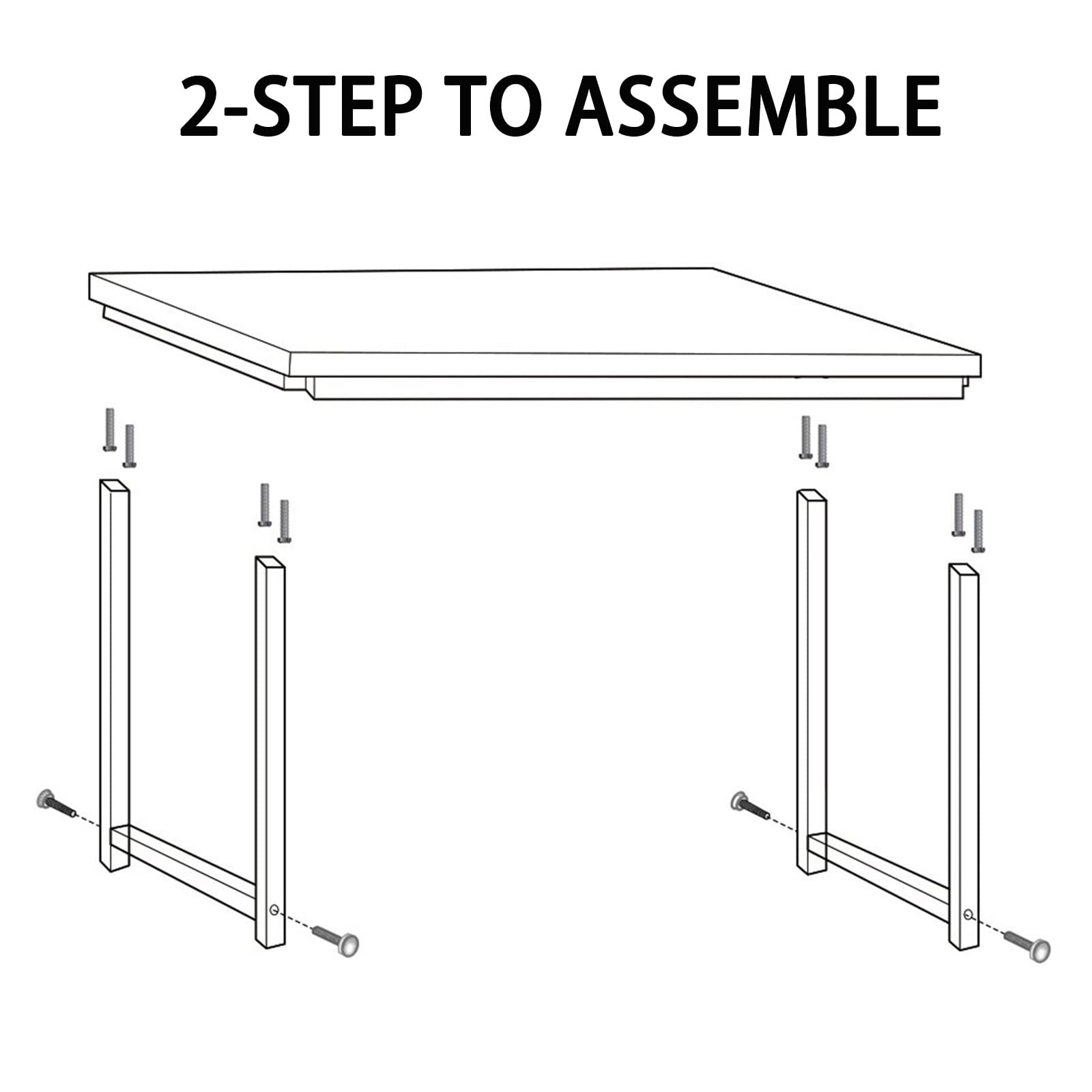 2-STEP TO ASSEMBLE