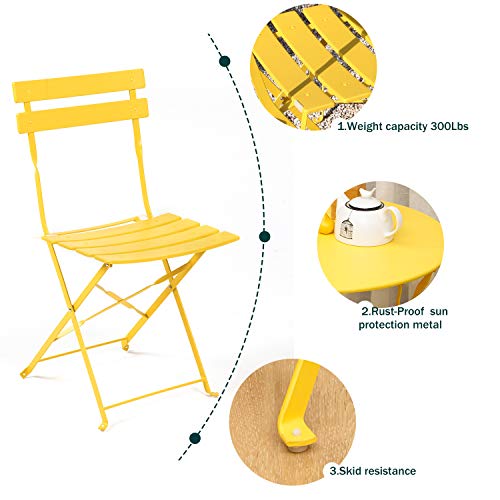 1.Weight capacity 300Lbs

2.Rust-Proof sun protection metal

3.Skid resistance